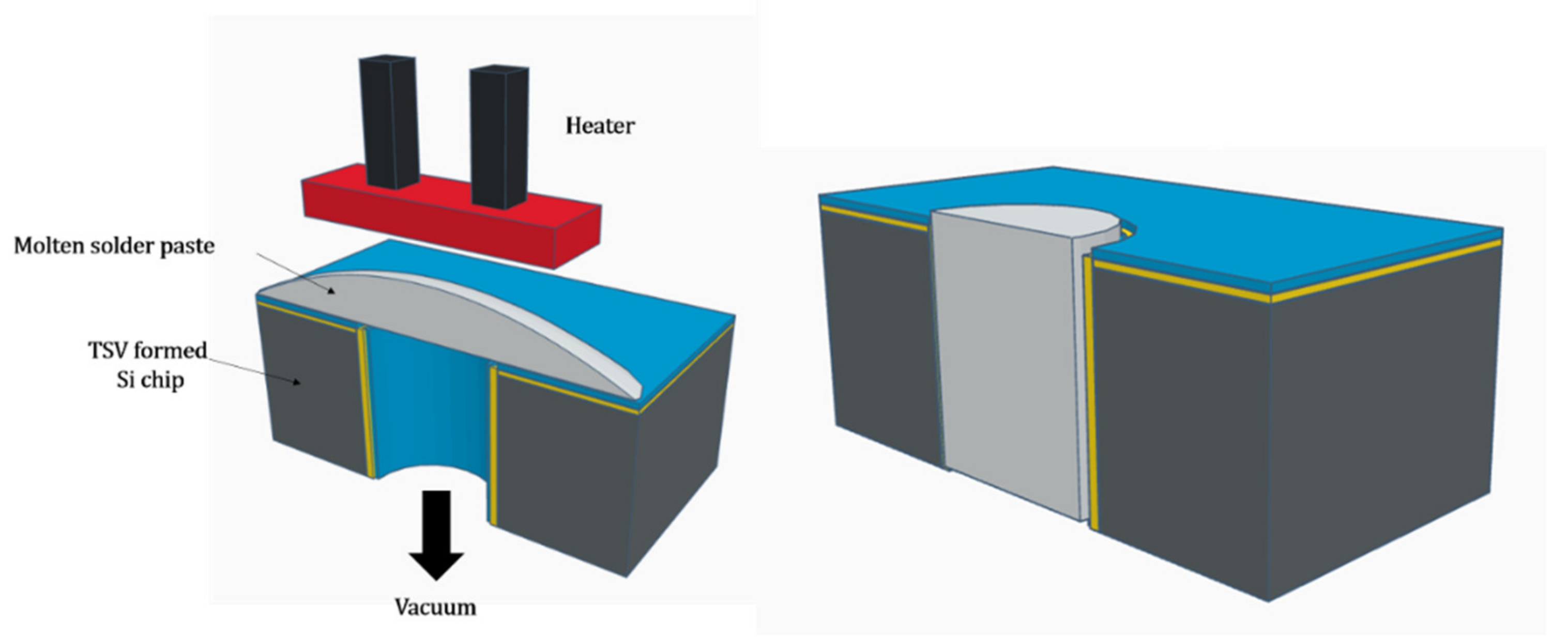 Heater

Molten solder paste

TSV formed Si chip

Vacuum