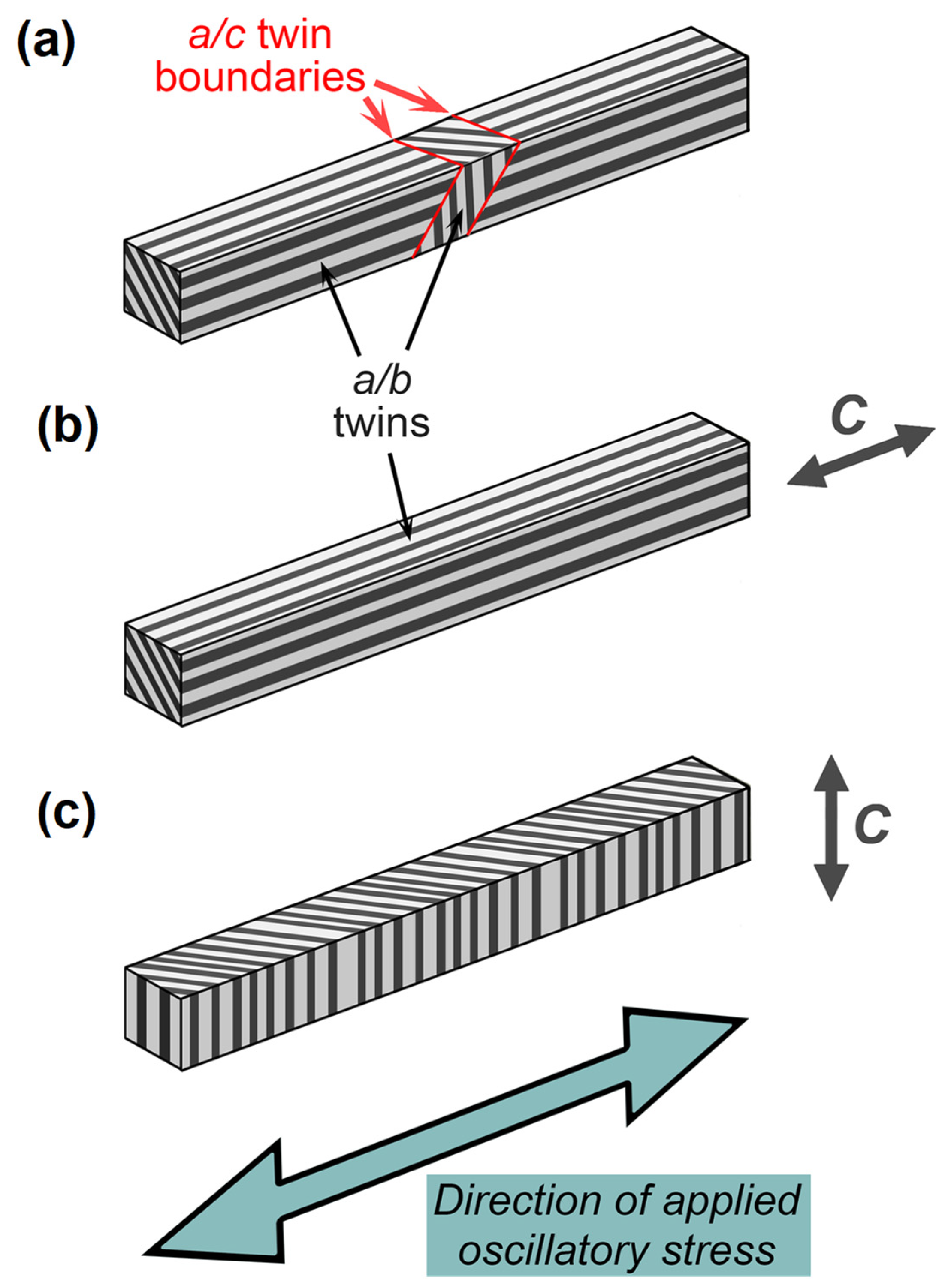 (a)

a/c twin boundaries

a/b twins

(b)

c

(c)

c

Direction of applied oscillatory stress