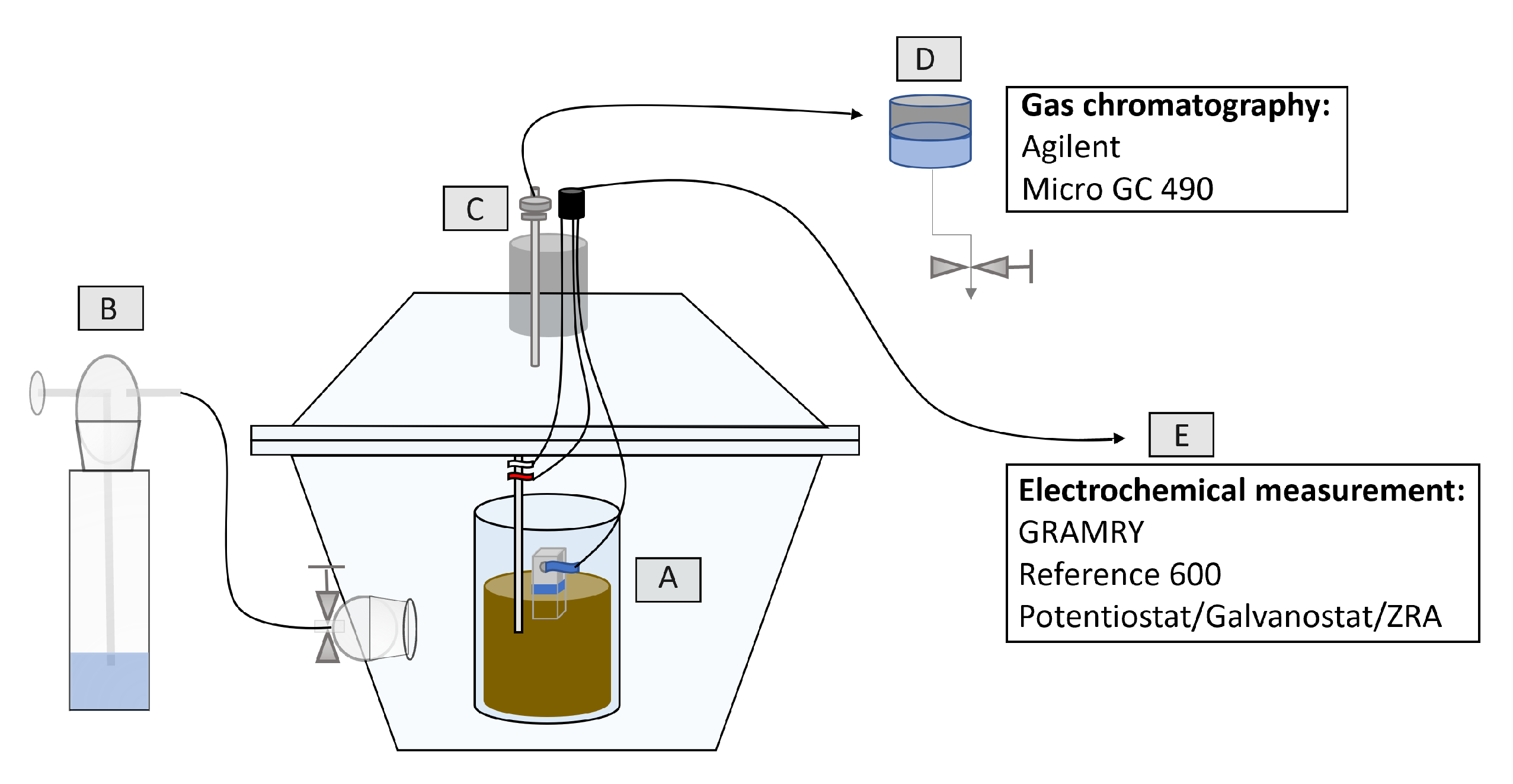 D

Gas chromatography:
Agilent
Micro GC 490

C

B

E

Electrochemical measurement:
GRAMRY
Reference 600
Potentiostat/Galvanostat/ZRA

A