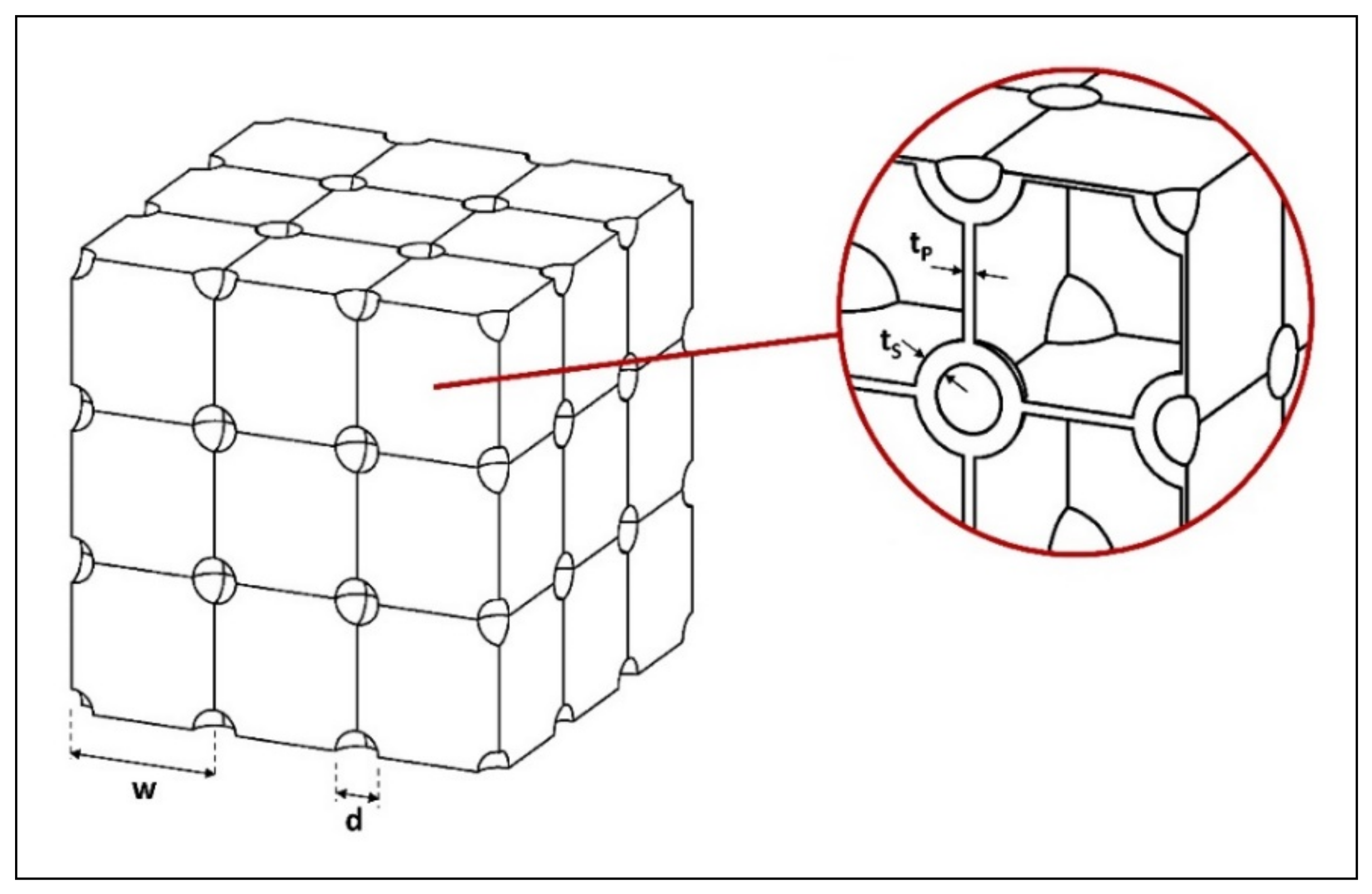 $t_P$
$t_S$
w
d