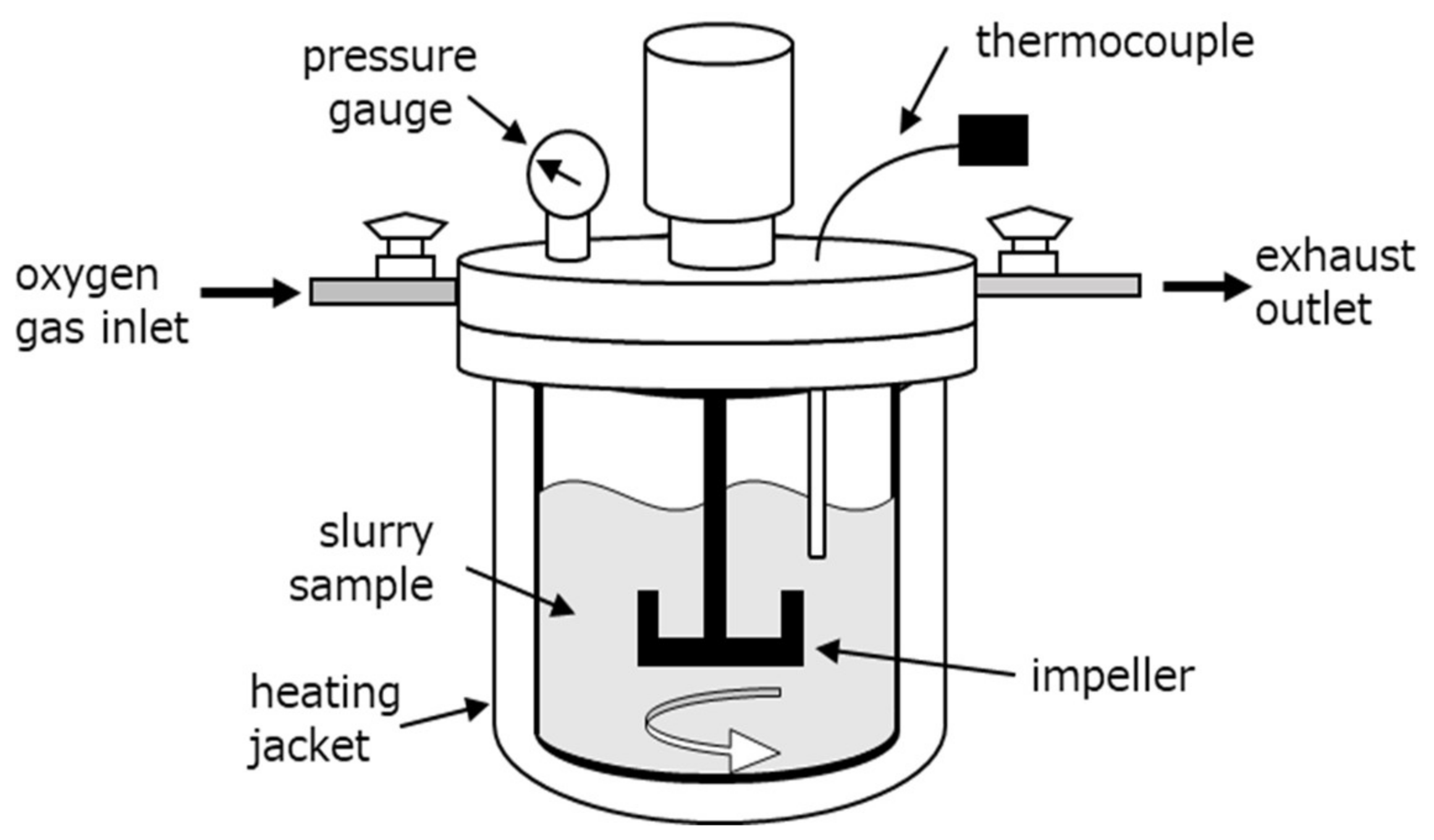 pressure gauge

thermocouple

oxygen gas inlet

exhaust outlet

slurry sample

impeller

heating jacket