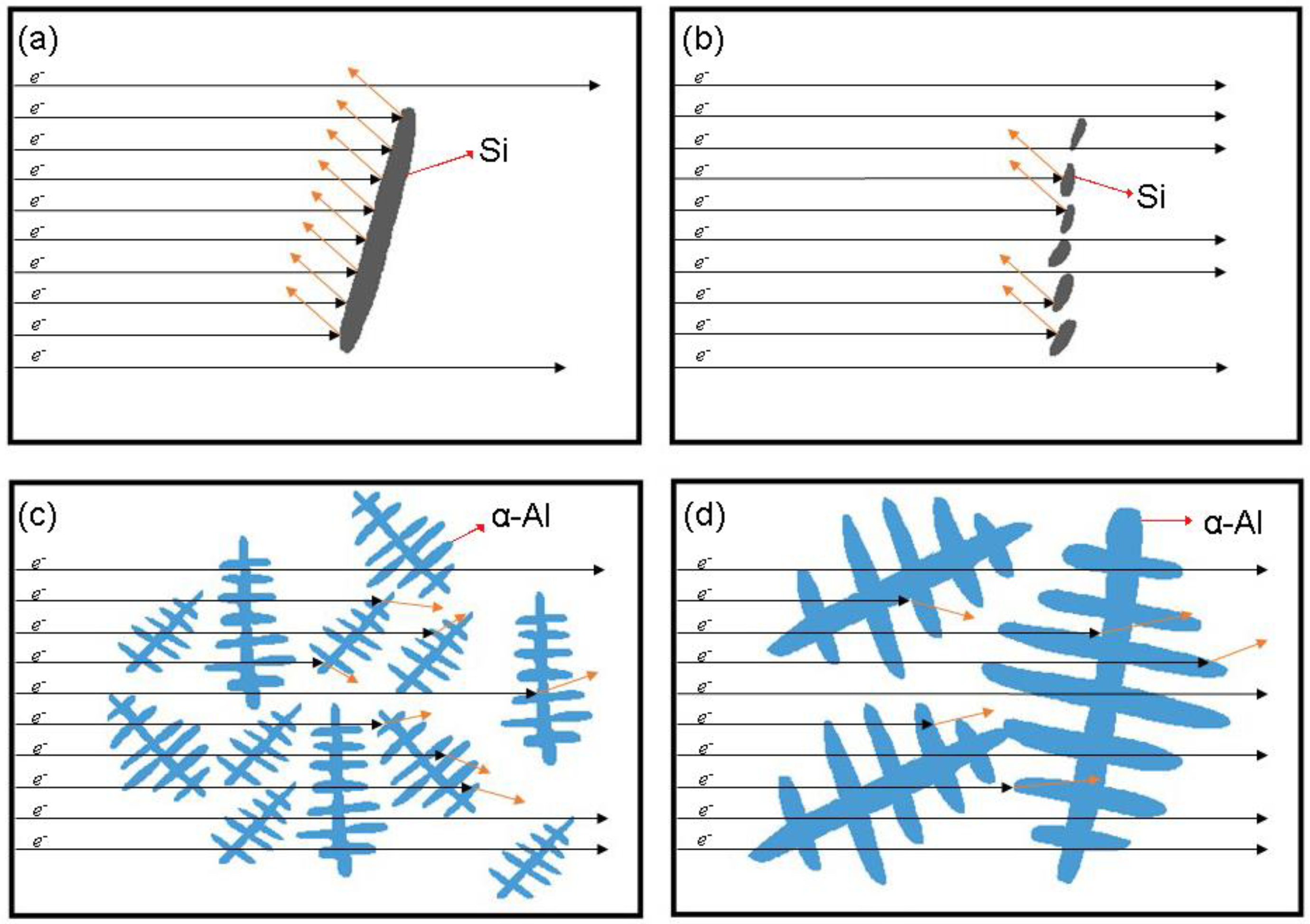 (a)
$e^-$
$e^-$
$e^-$
$e^-$
$e^-$
$e^-$
$e^-$
$e^-$
$e^-$
$e^-$
Si

(b)
$e^-$
$e^-$
$e^-$
$e^-$
$e^-$
$e^-$
$e^-$
$e^-$
$e^-$
$e^-$
Si

(c)
α-Al
$e^-$
$e^-$
$e^-$
$e^-$
$e^-$
$e^-$
$e^-$
$e^-$
$e^-$
$e^-$

(d)
α-Al
$e^-$
$e^-$
$e^-$
$e^-$
$e^-$
$e^-$
$e^-$
$e^-$
$e^-$
$e^-$