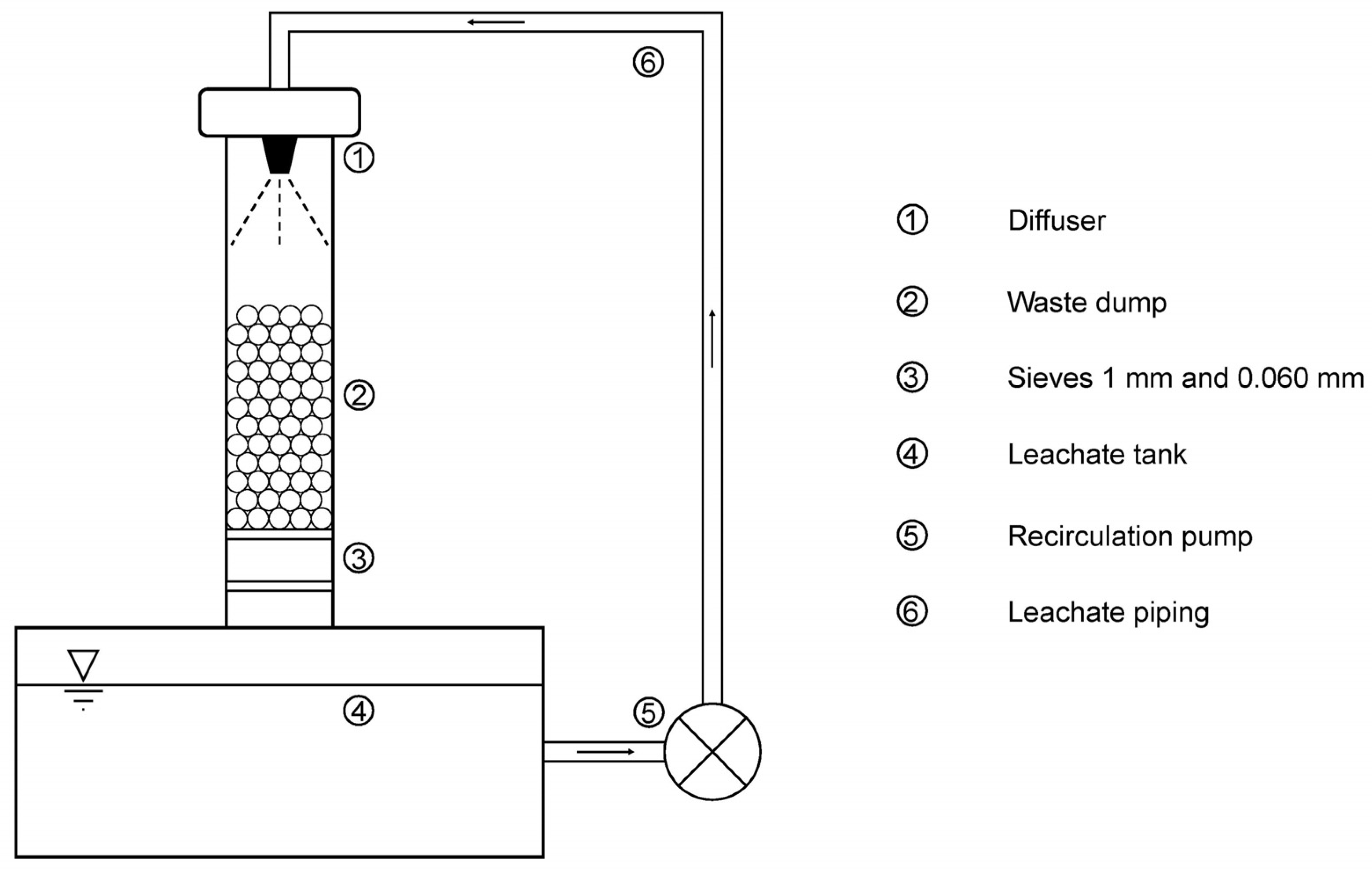 ⑥

①

②

③

④

⑤

① Diffuser

② Waste dump

③ Sieves 1 mm and 0.060 mm

④ Leachate tank

⑤ Recirculation pump

⑥ Leachate piping