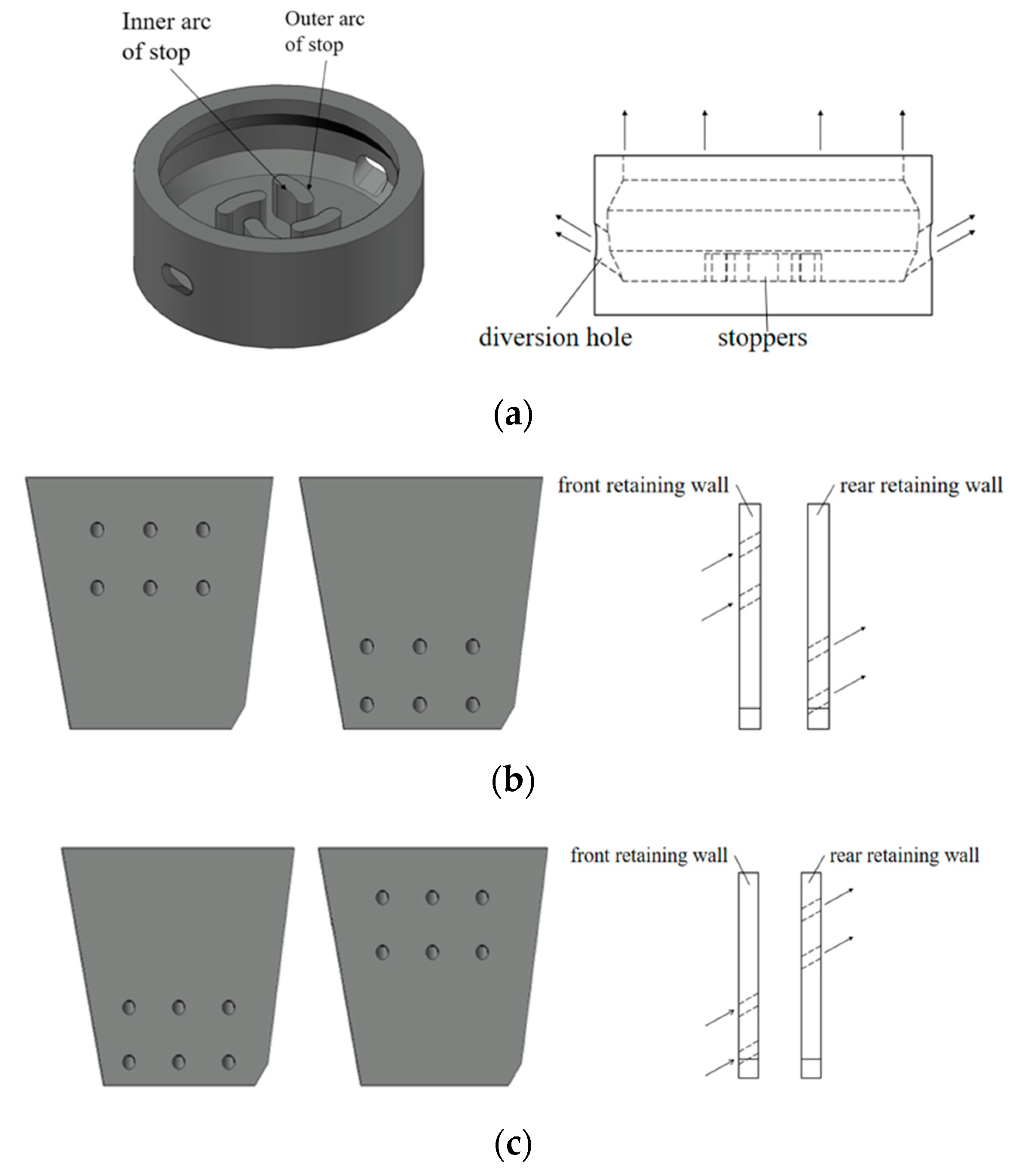 Inner arc of stop

Outer arc of stop

diversion hole

stoppers

(a)

front retaining wall

rear retaining wall

(b)

front retaining wall

rear retaining wall

(c)