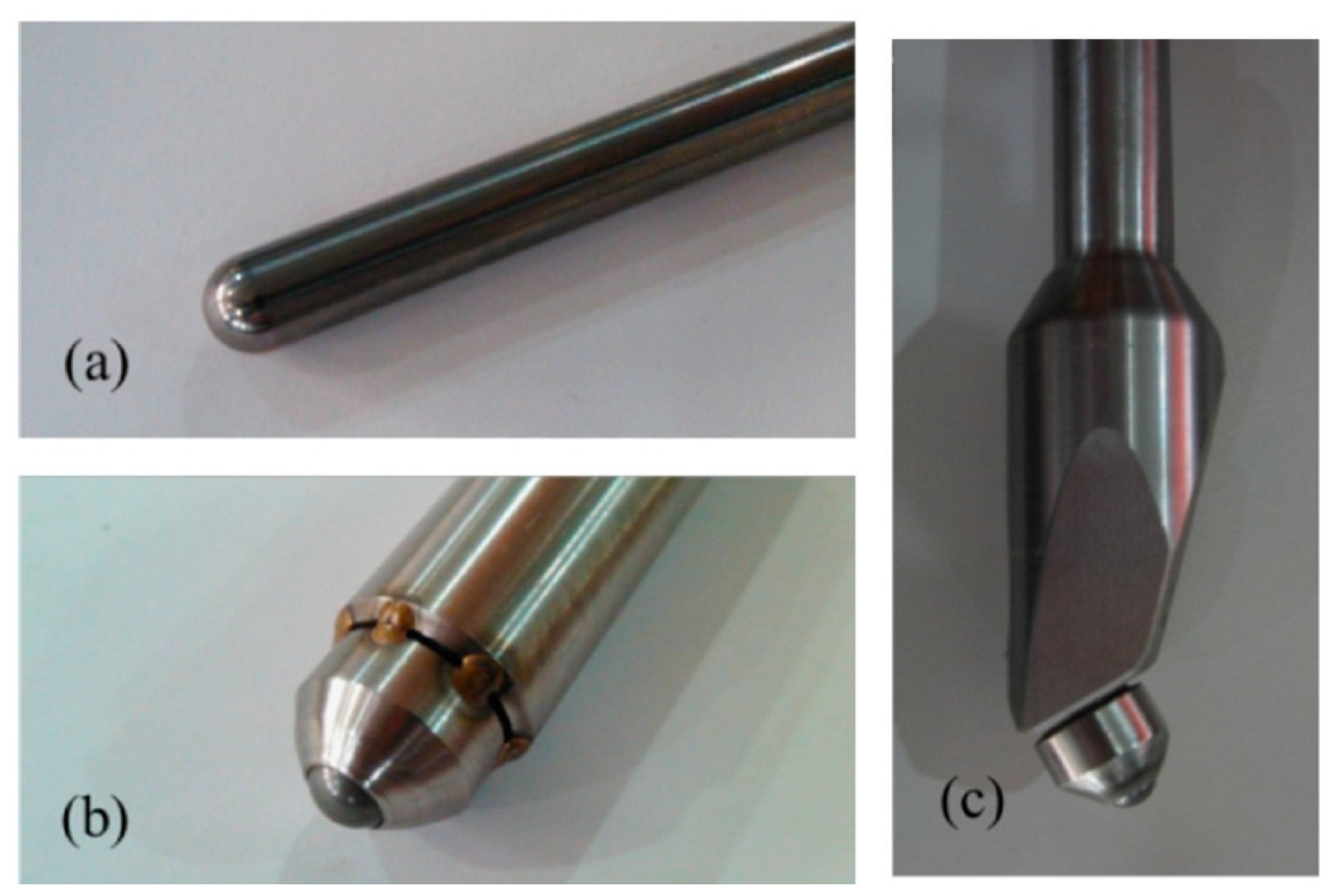 (a)

(b)

(c)