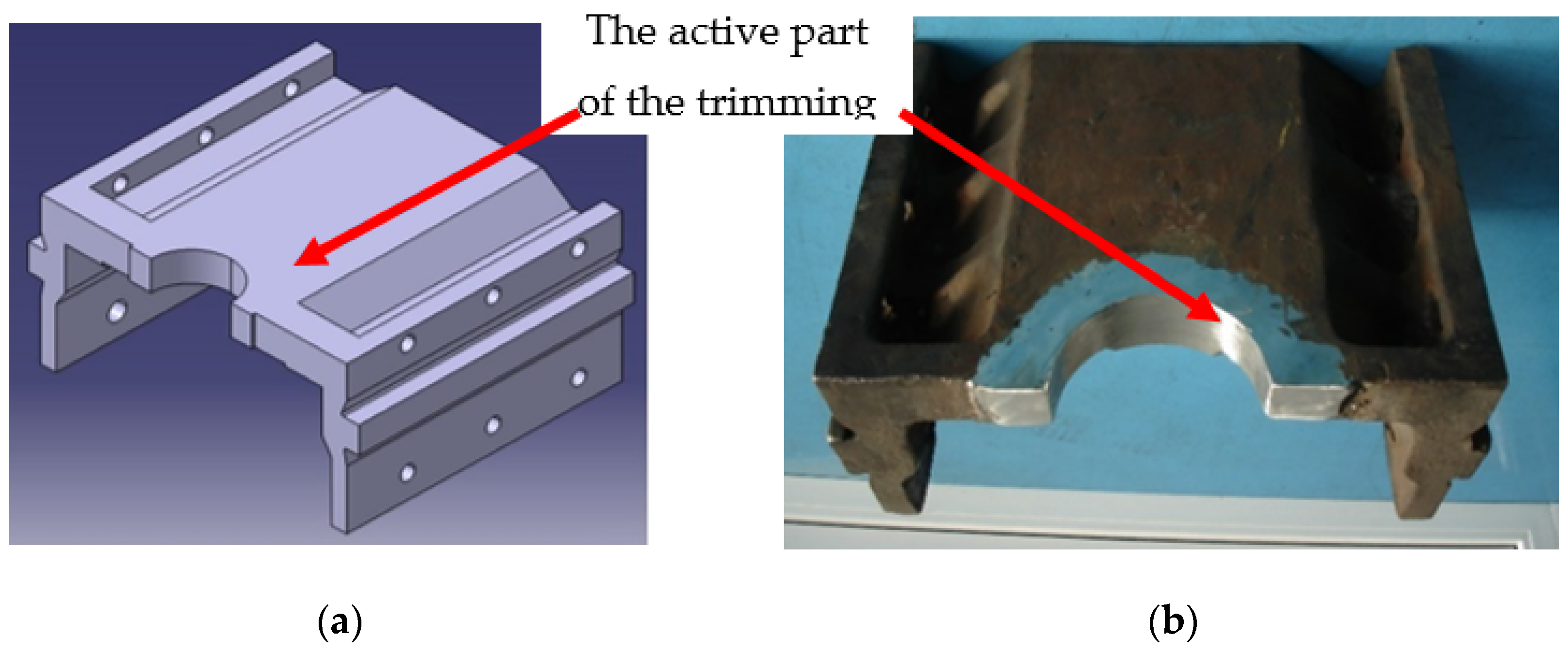 The active part of the trimming

(a)

(b)