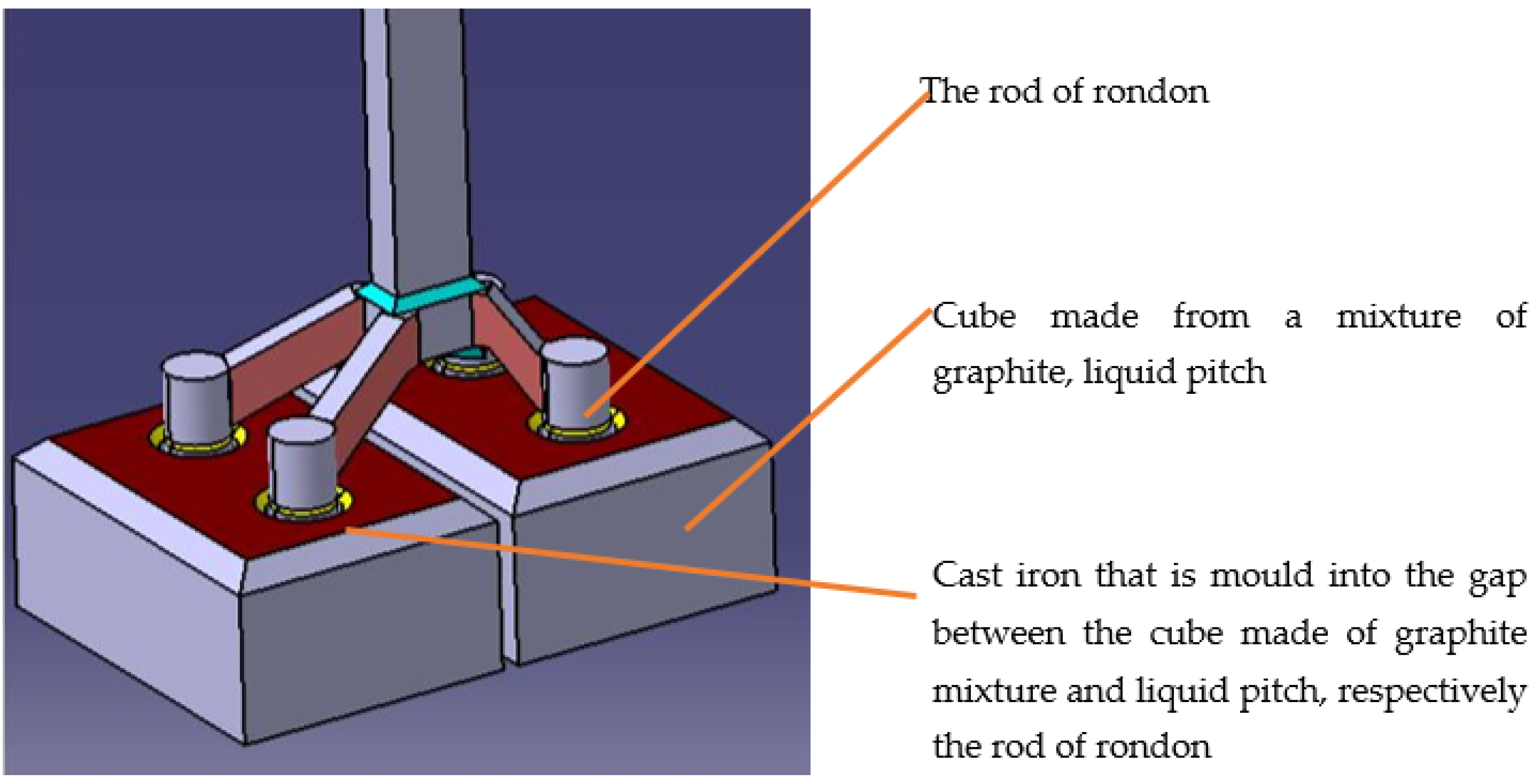 The rod of rondon

Cube made from a mixture of graphite, liquid pitch

Cast iron that is mould into the gap between the cube made of graphite mixture and liquid pitch, respectively the rod of rondon