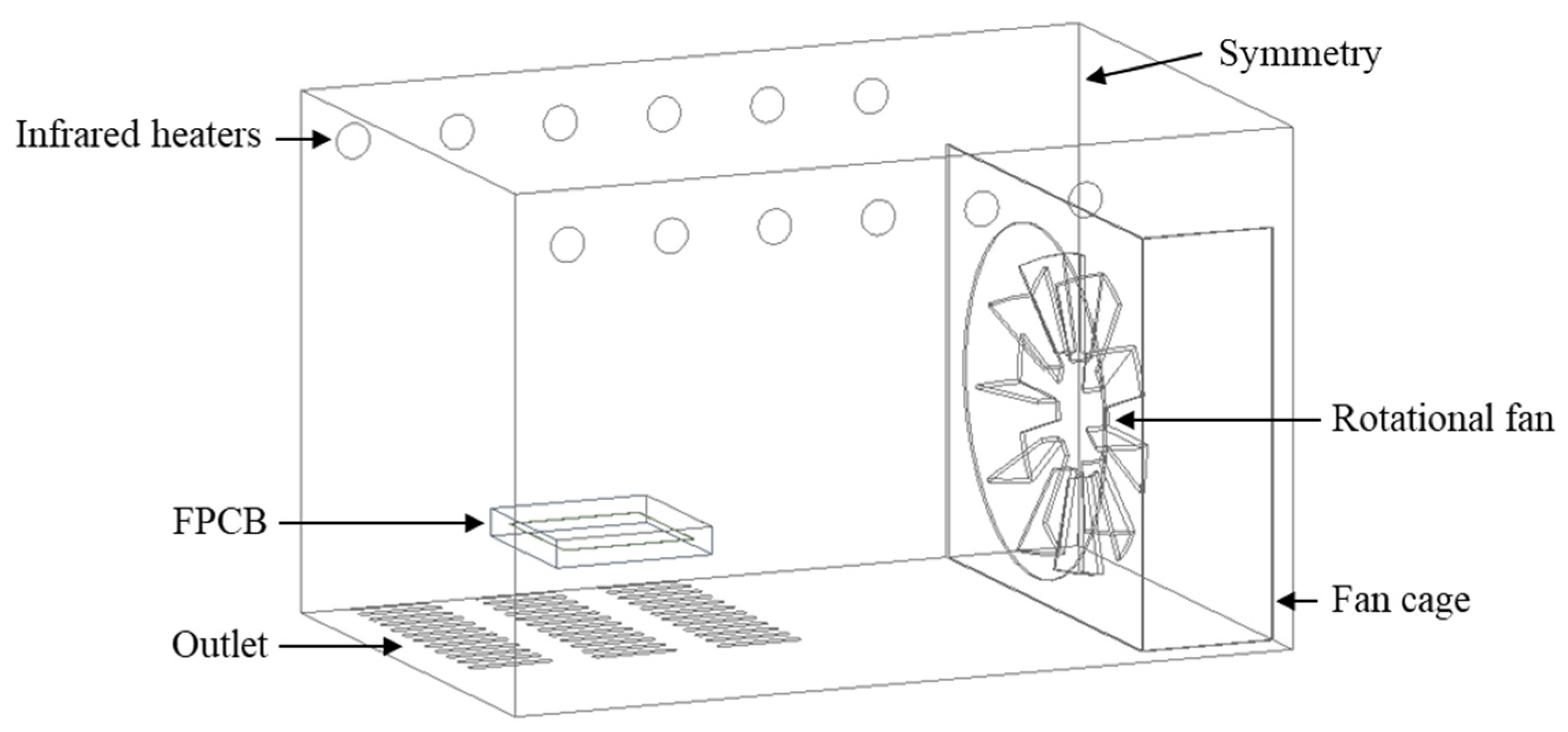 Symmetry

Infrared heaters

Rotational fan

FPCB

Fan cage

Outlet