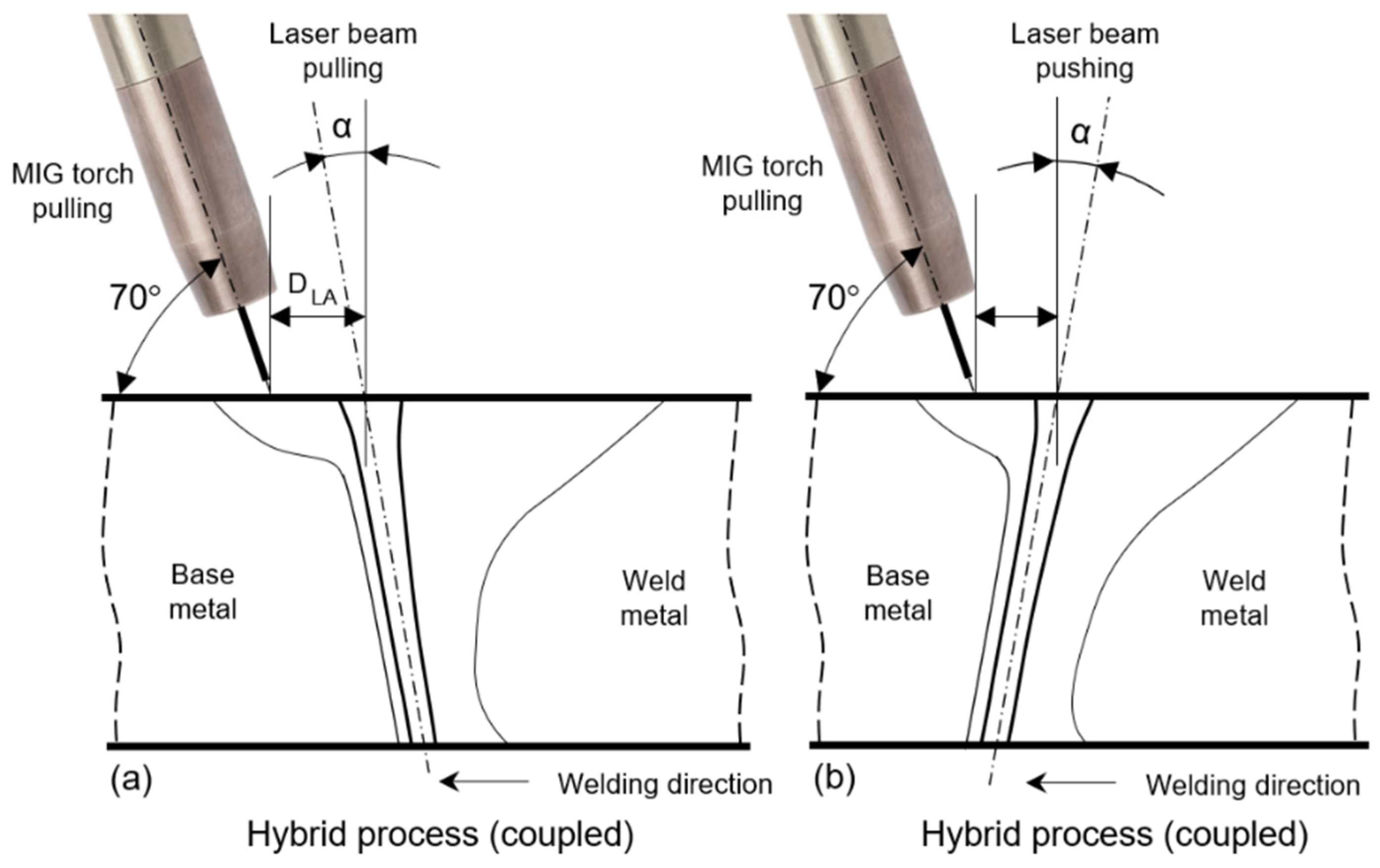 Laser beam pulling

α

MIG torch pulling

70°

$D_{LA}$

Base metal

Weld metal

(a)

Welding direction

Hybrid process (coupled)

Laser beam pushing

α

MIG torch pulling

70°

Base metal

Weld metal

(b)

Welding direction

Hybrid process (coupled)