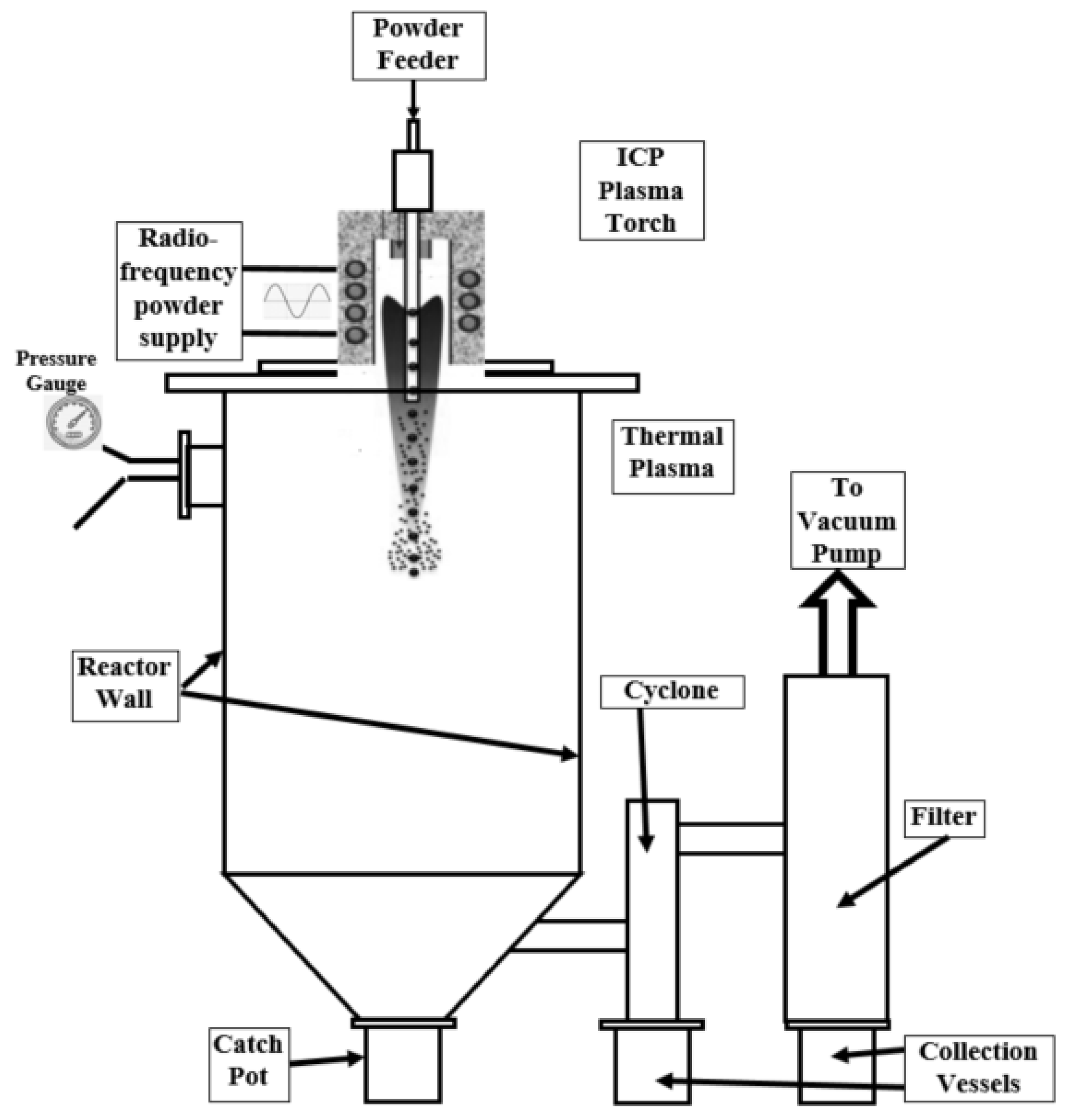 Powder Feeder

ICP Plasma Torch

Radio-frequency powder supply

Pressure Gauge

Thermal Plasma

To Vacuum Pump

Reactor Wall

Cyclone

Filter

Catch Pot

Collection Vessels