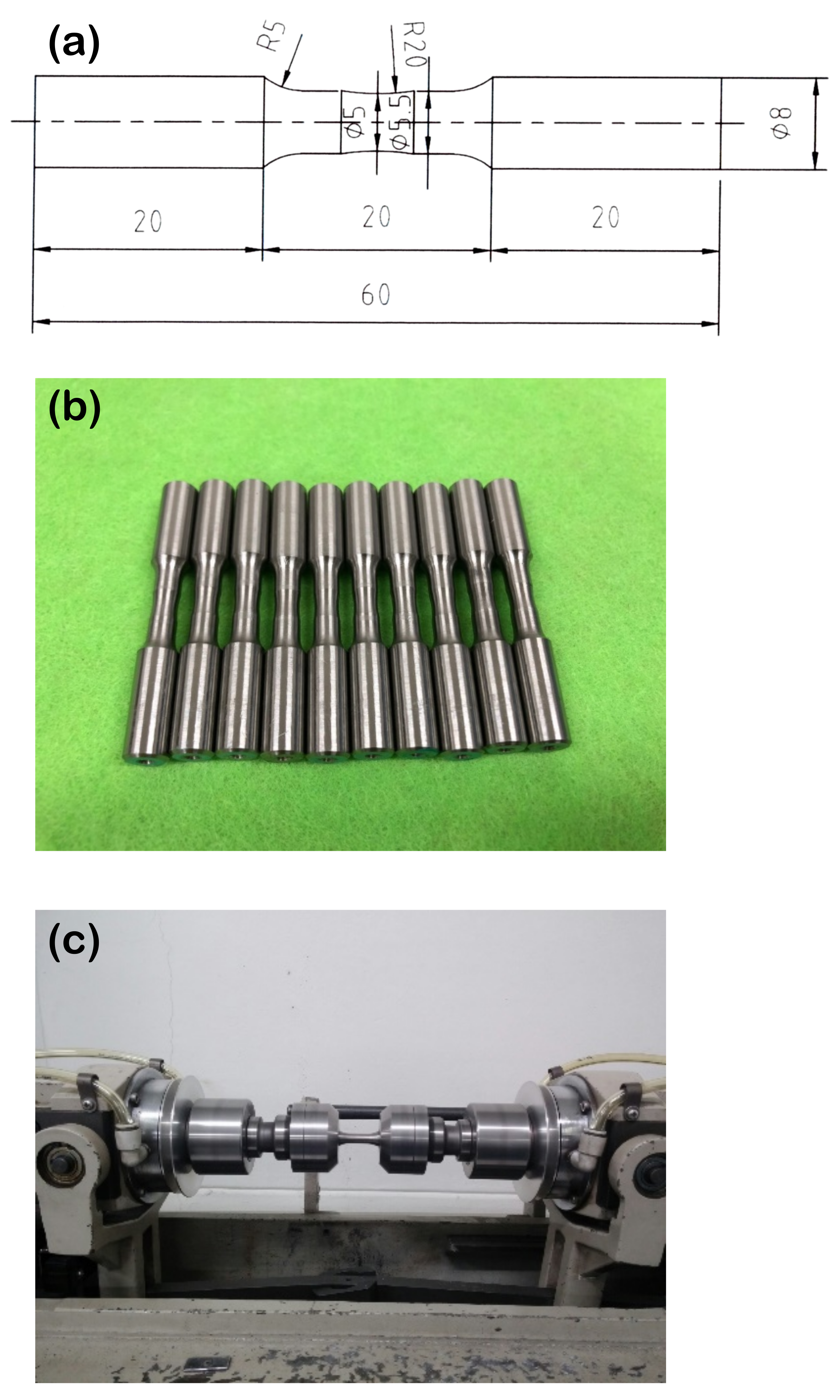 (a)

R5

R20

Φ5

Φ5.5

Φ8

20

20

20

60

(b)

(c)