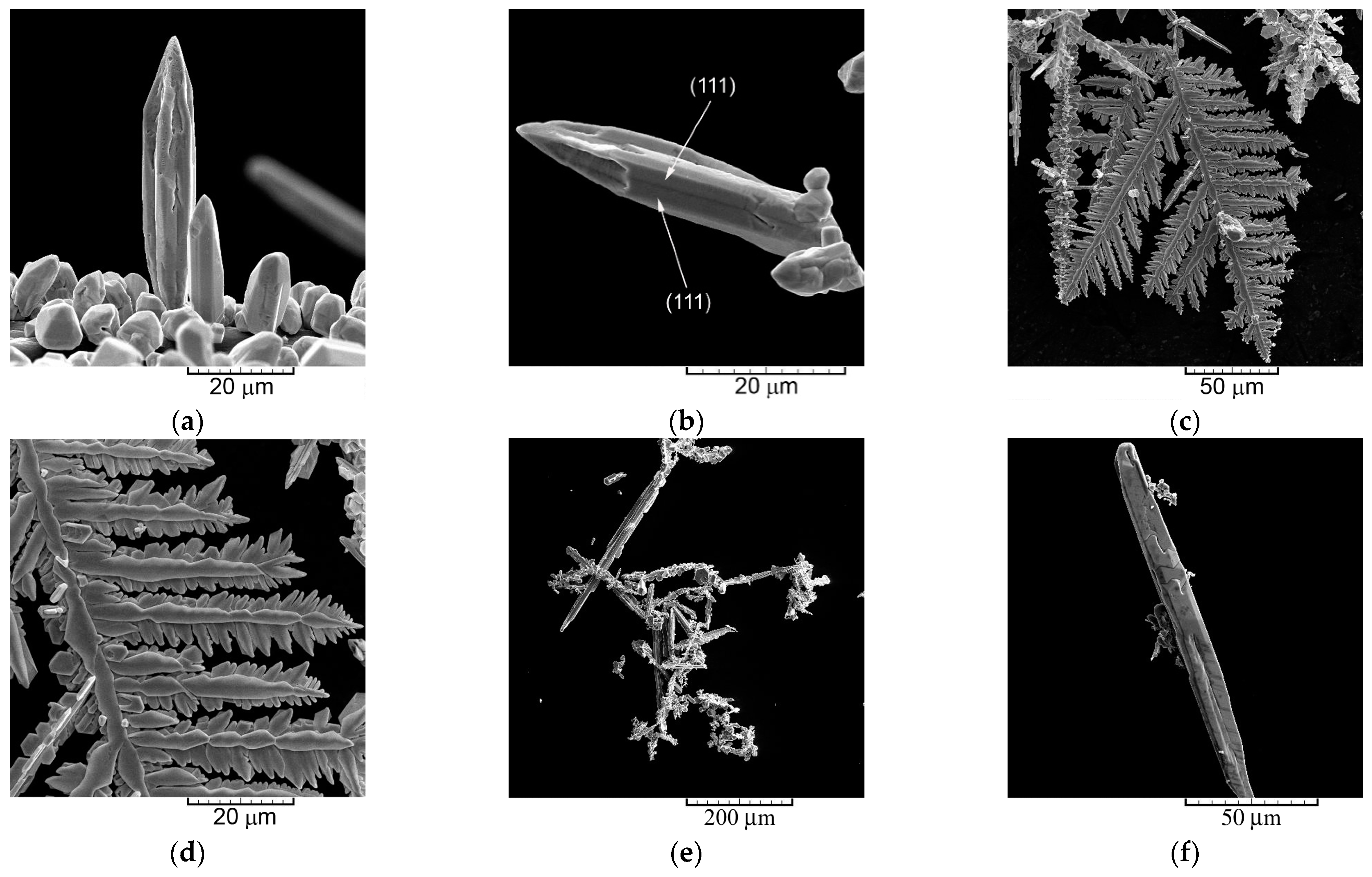 20 μm

(a)

(111)

(111)

20 μm

(b)

50 μm

(c)

20 μm

(d)

200 μm

(e)

50 μm

(f)