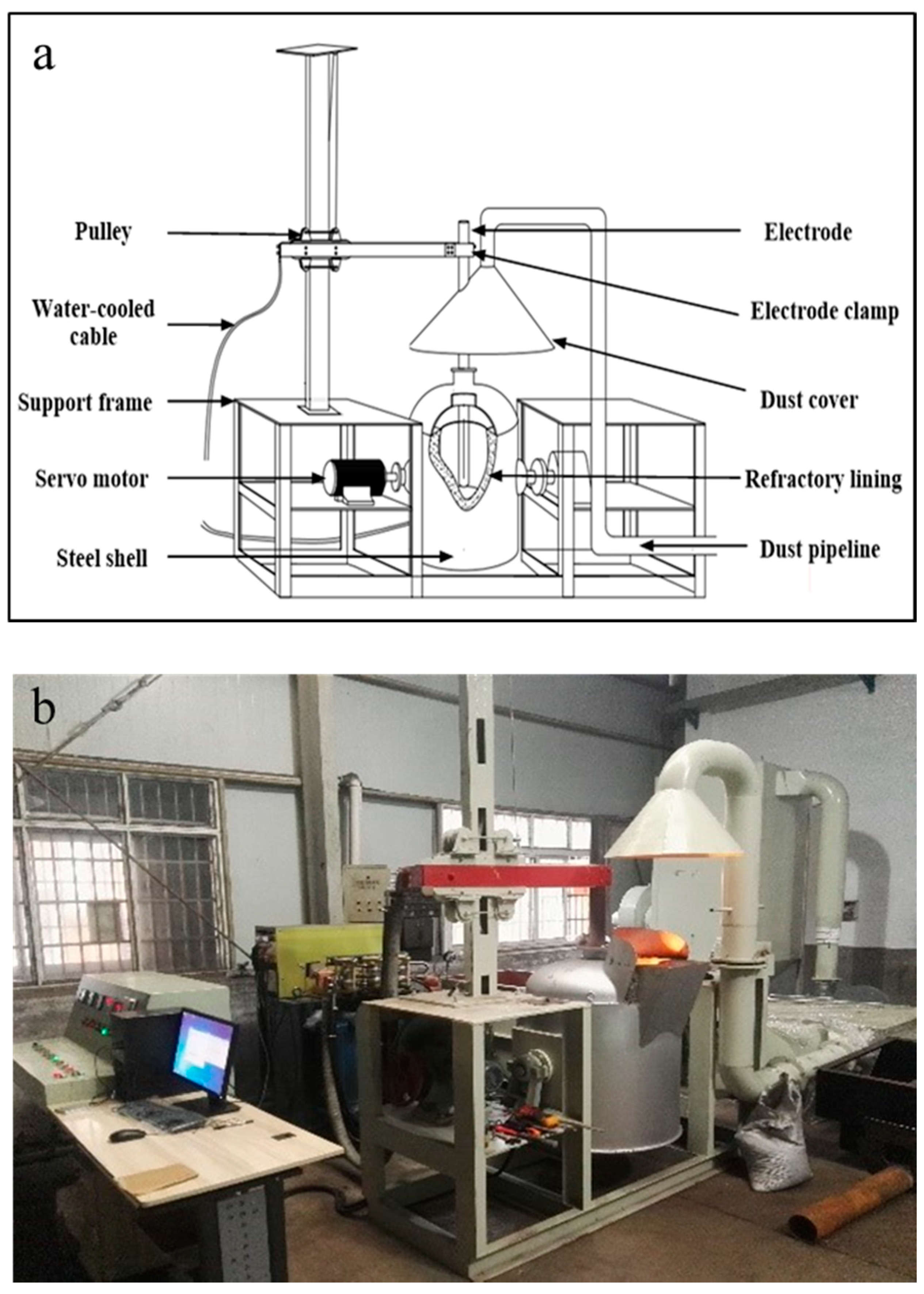 a

Pulley

Water-cooled cable

Support frame

Servo motor

Steel shell

Electrode

Electrode clamp

Dust cover

Refractory lining

Dust pipeline

b