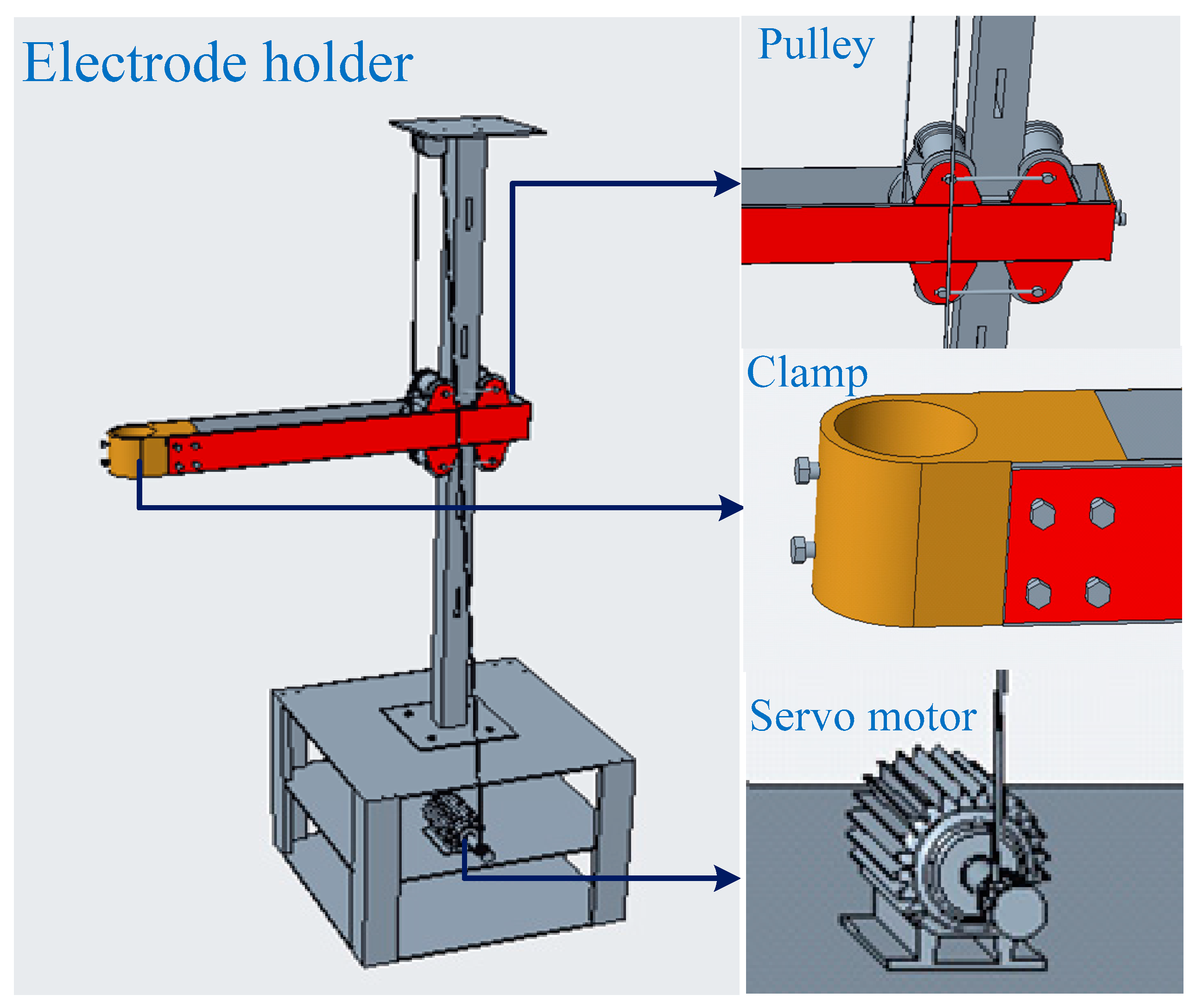 Electrode holder

Pulley

Clamp

Servo motor