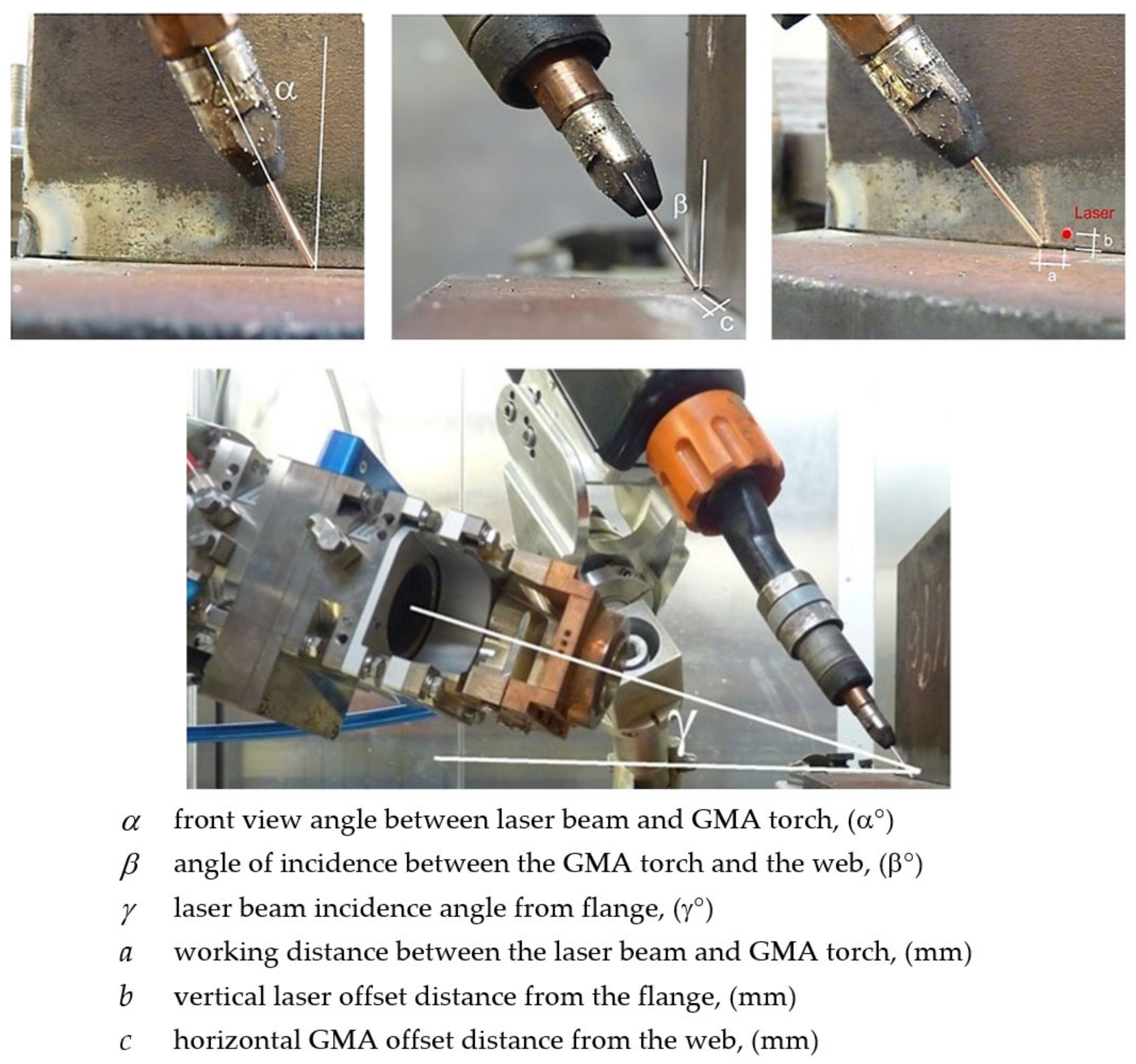 α

β

c

Laser

b

a

γ

$\alpha$ front view angle between laser beam and GMA torch, (α°)

$\beta$ angle of incidence between the GMA torch and the web, (β°)

$\gamma$ laser beam incidence angle from flange, (γ°)

$a$ working distance between the laser beam and GMA torch, (mm)

$b$ vertical laser offset distance from the flange, (mm)

$c$ horizontal GMA offset distance from the web, (mm)