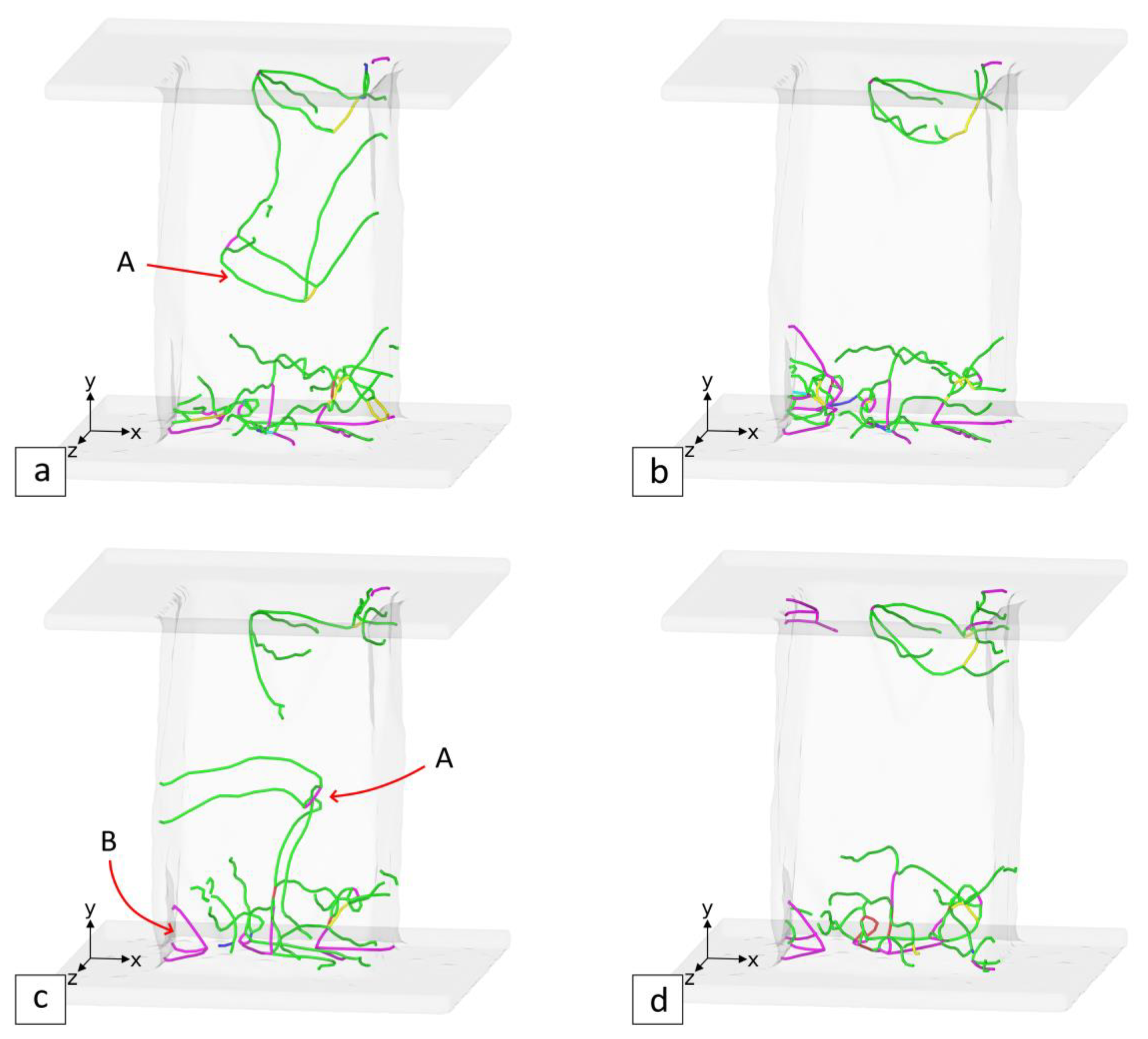 A

y

x

z

a

y

x

z

b

A

B

y

x

z

c

y

x

z

d