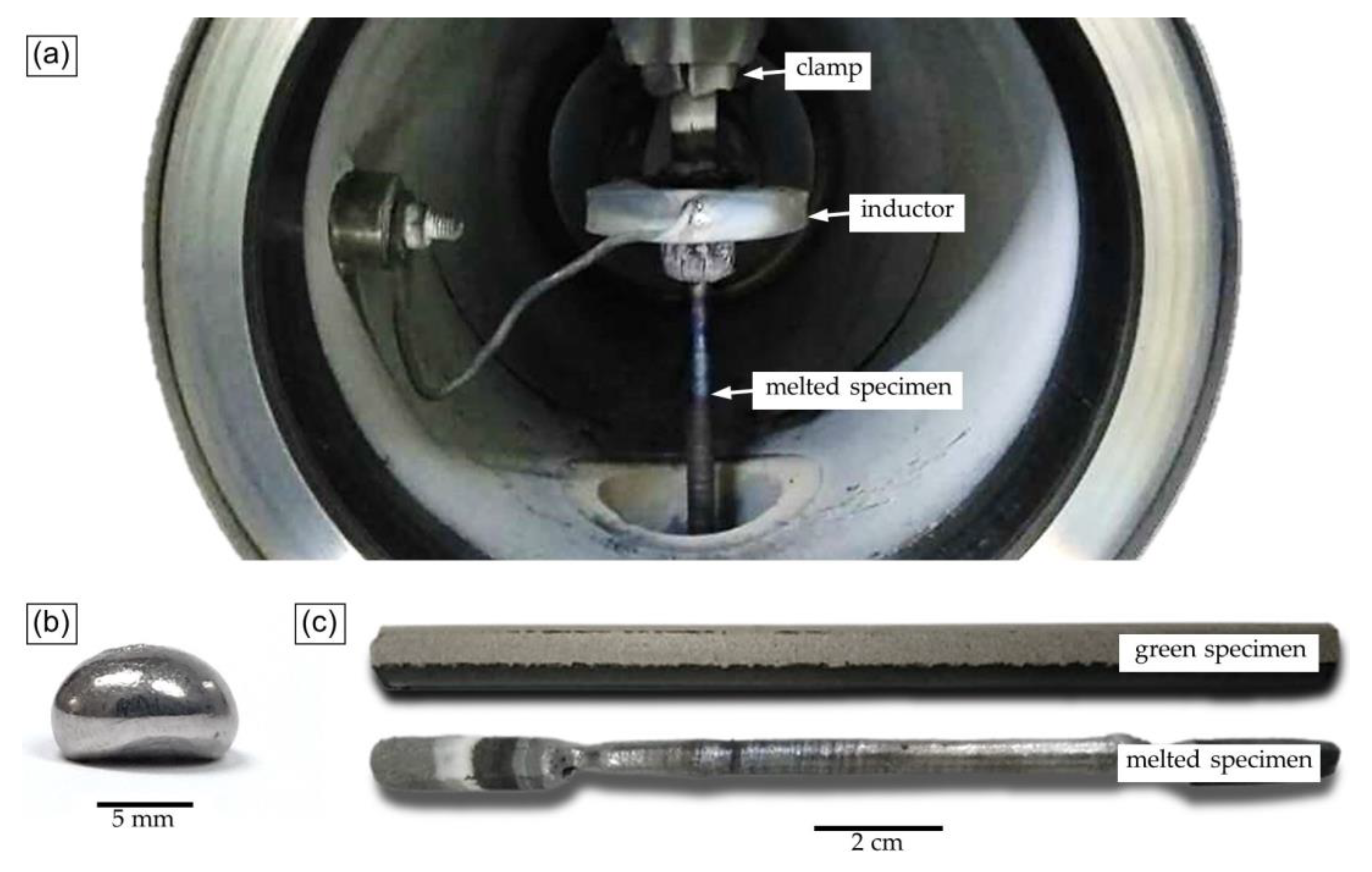 (a)

clamp

inductor

melted specimen

(b)

5 mm

(c)

green specimen

melted specimen

2 cm