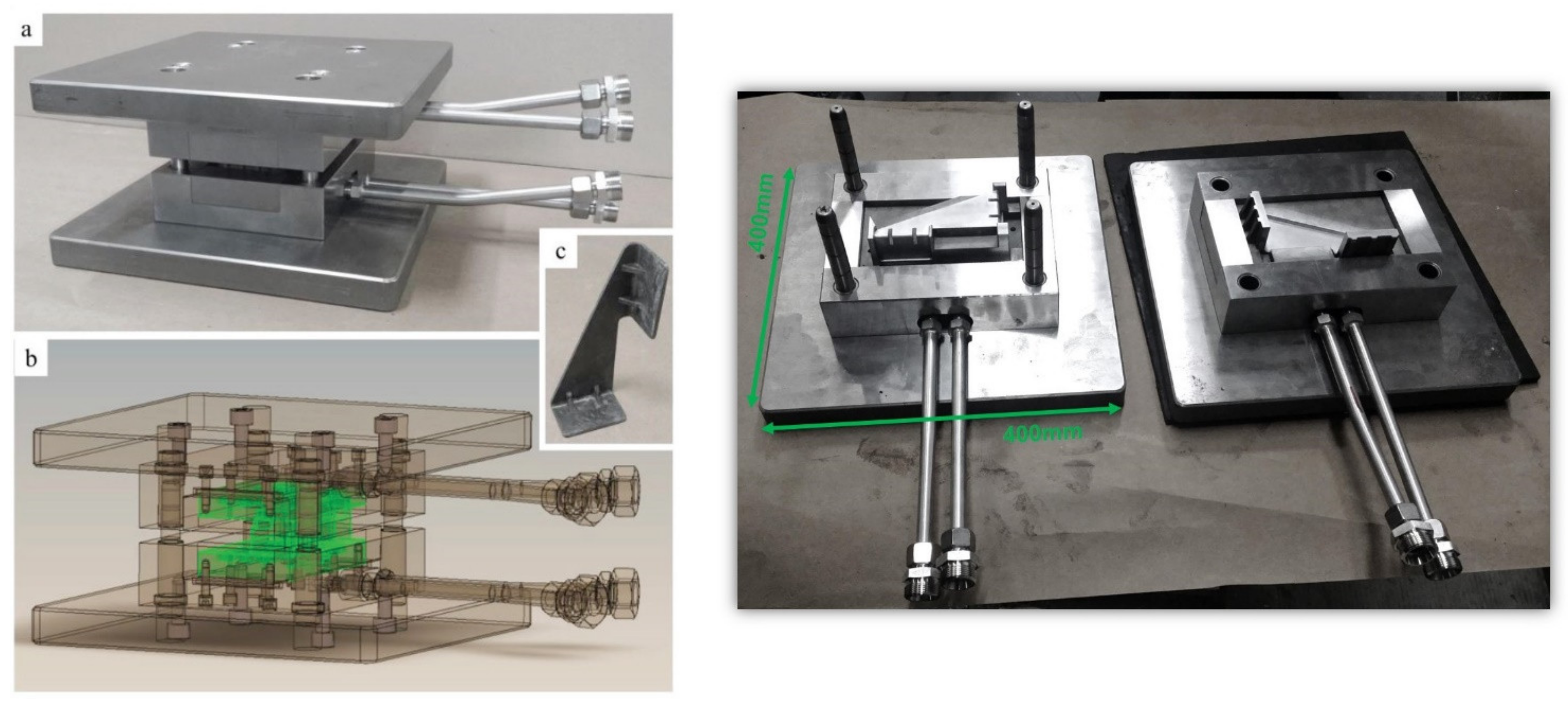 a

c

b

400mm

400mm