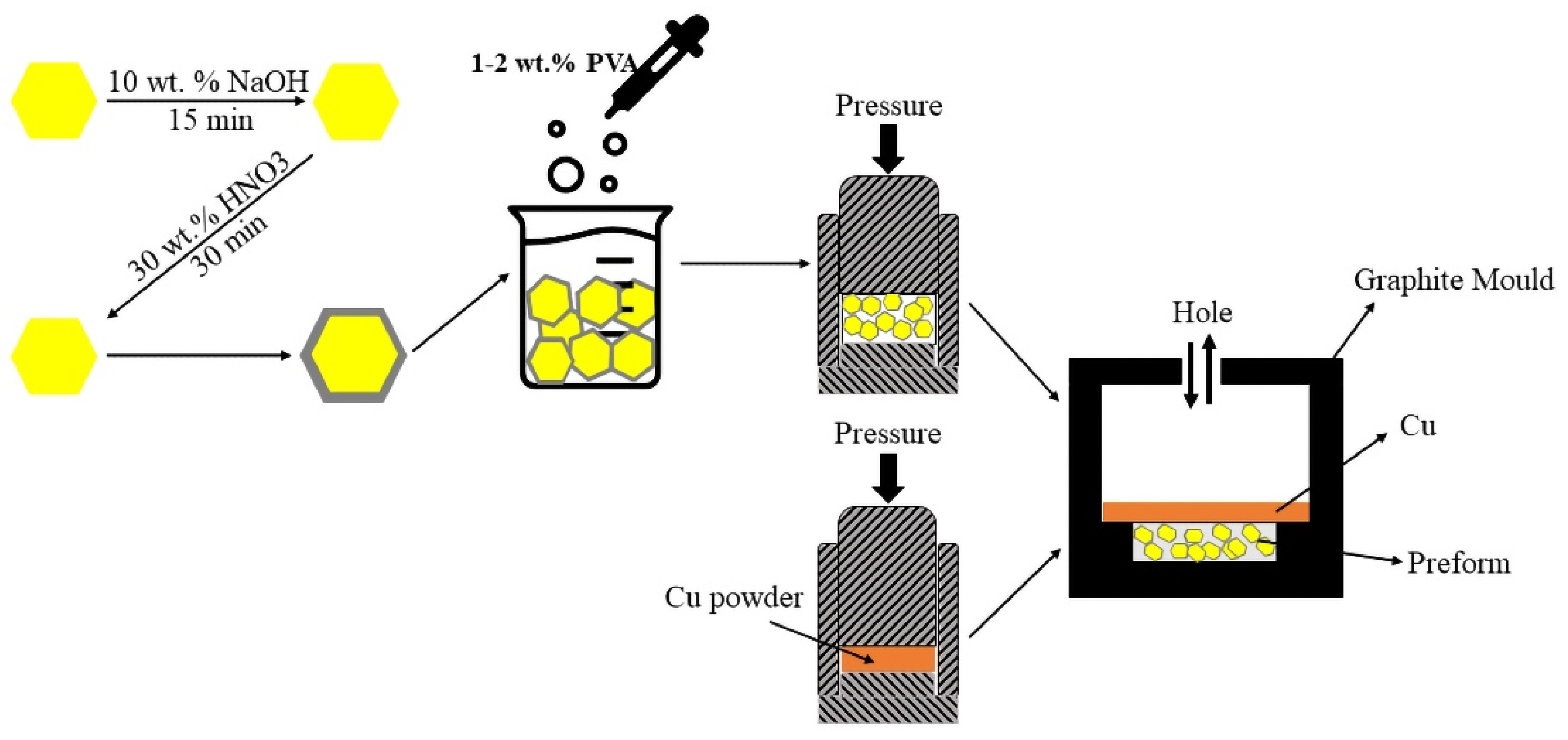 10 wt. % NaOH
15 min

30 wt.% HNO3
30 min

1-2 wt.% PVA

Pressure

Pressure

Cu powder

Hole

Graphite Mould

Cu

Preform