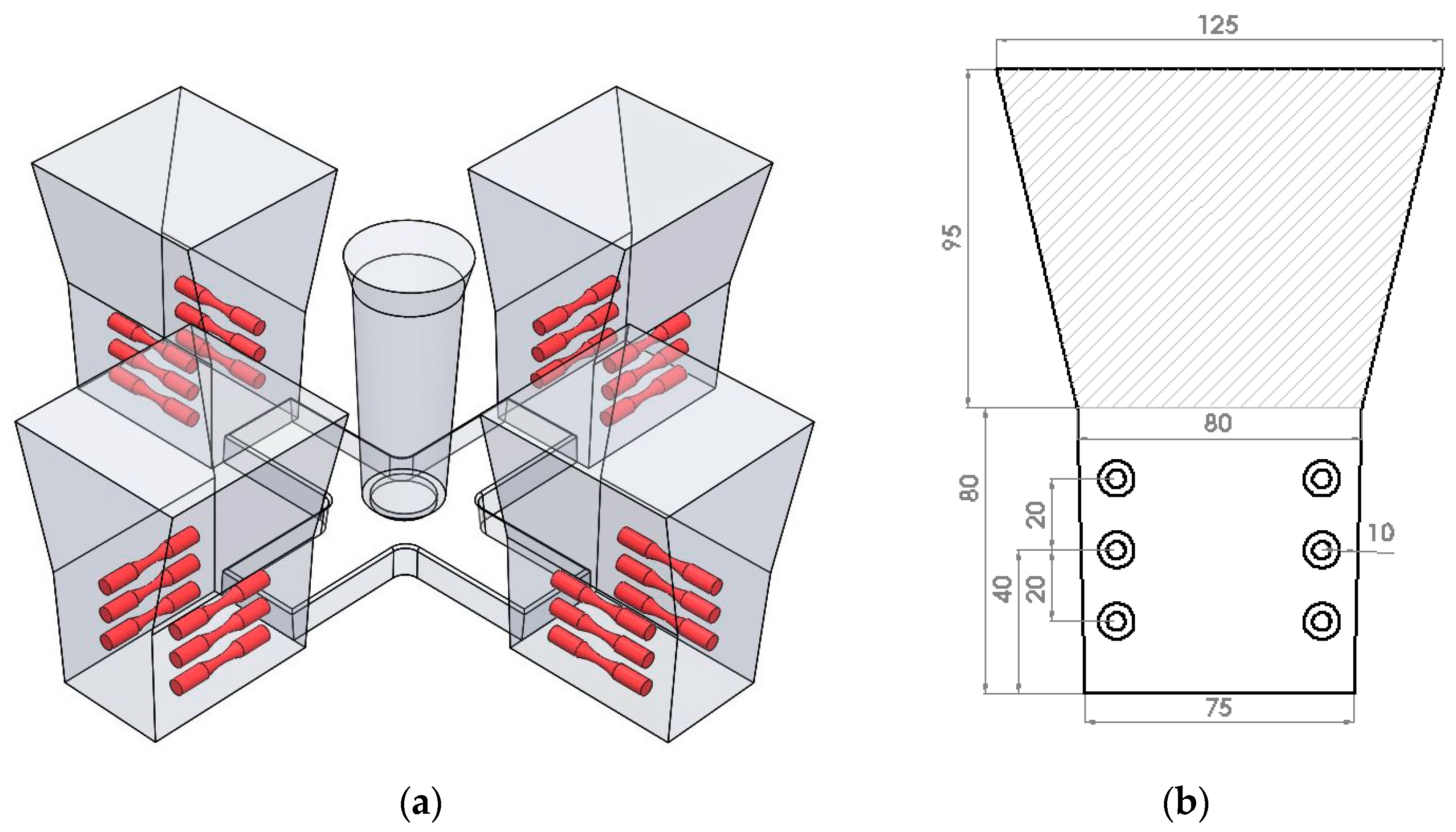 125

95

80

80

20

10

40

20

75

(a)

(b)