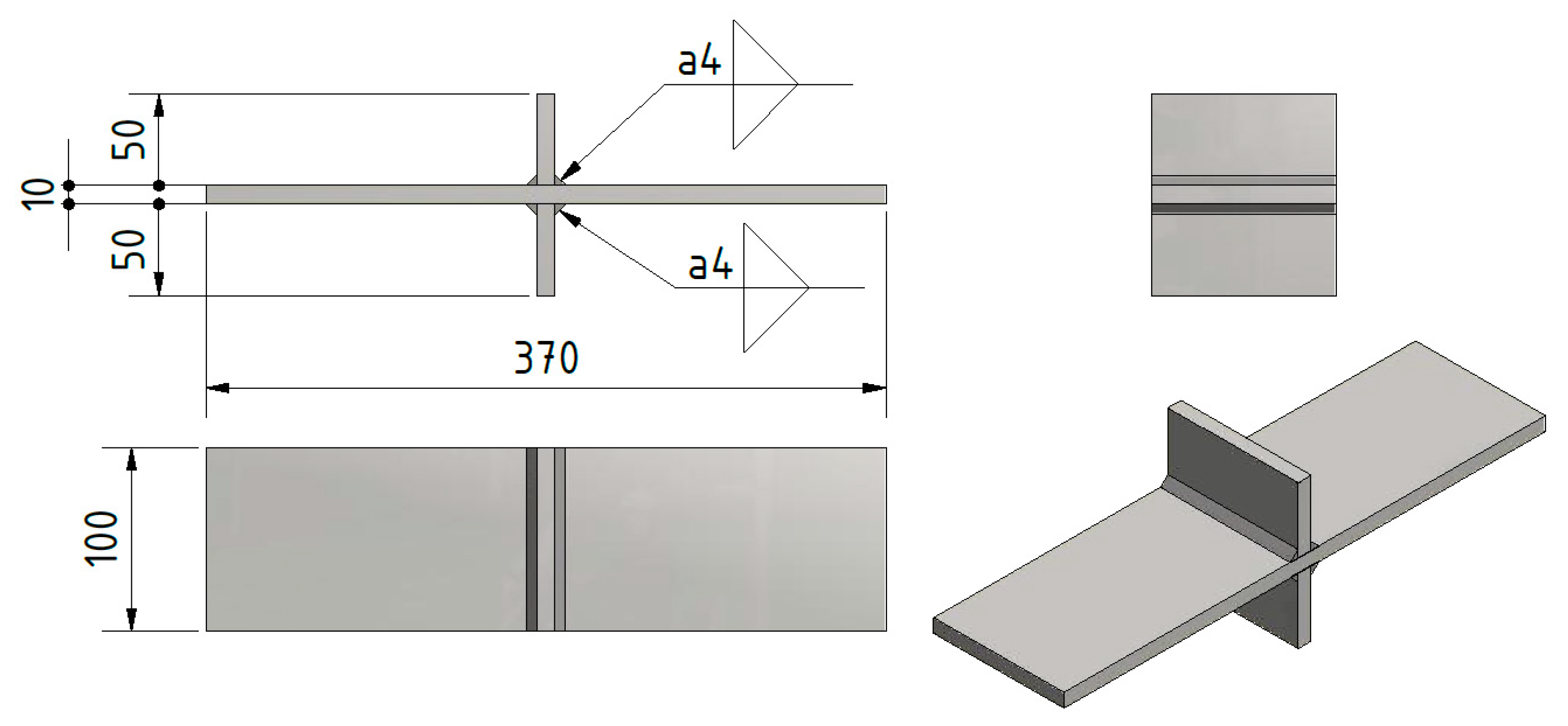 a4

50

10

50

a4

370

100