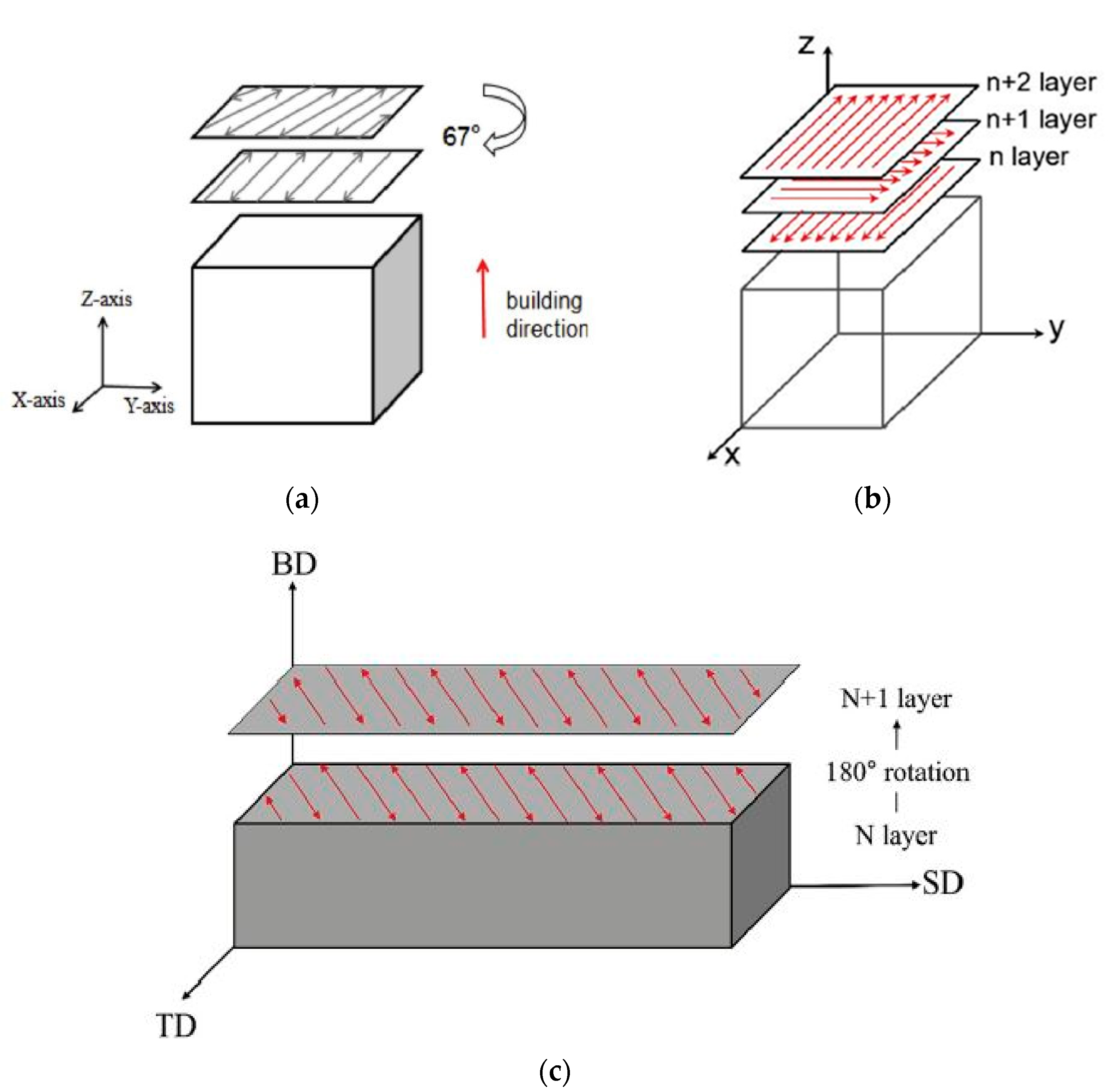 67°

building direction

Z-axis

X-axis

Y-axis

(a)

z

n+2 layer

n+1 layer

n layer

y

x

(b)

BD

N+1 layer

180° rotation

N layer

SD

TD

(c)