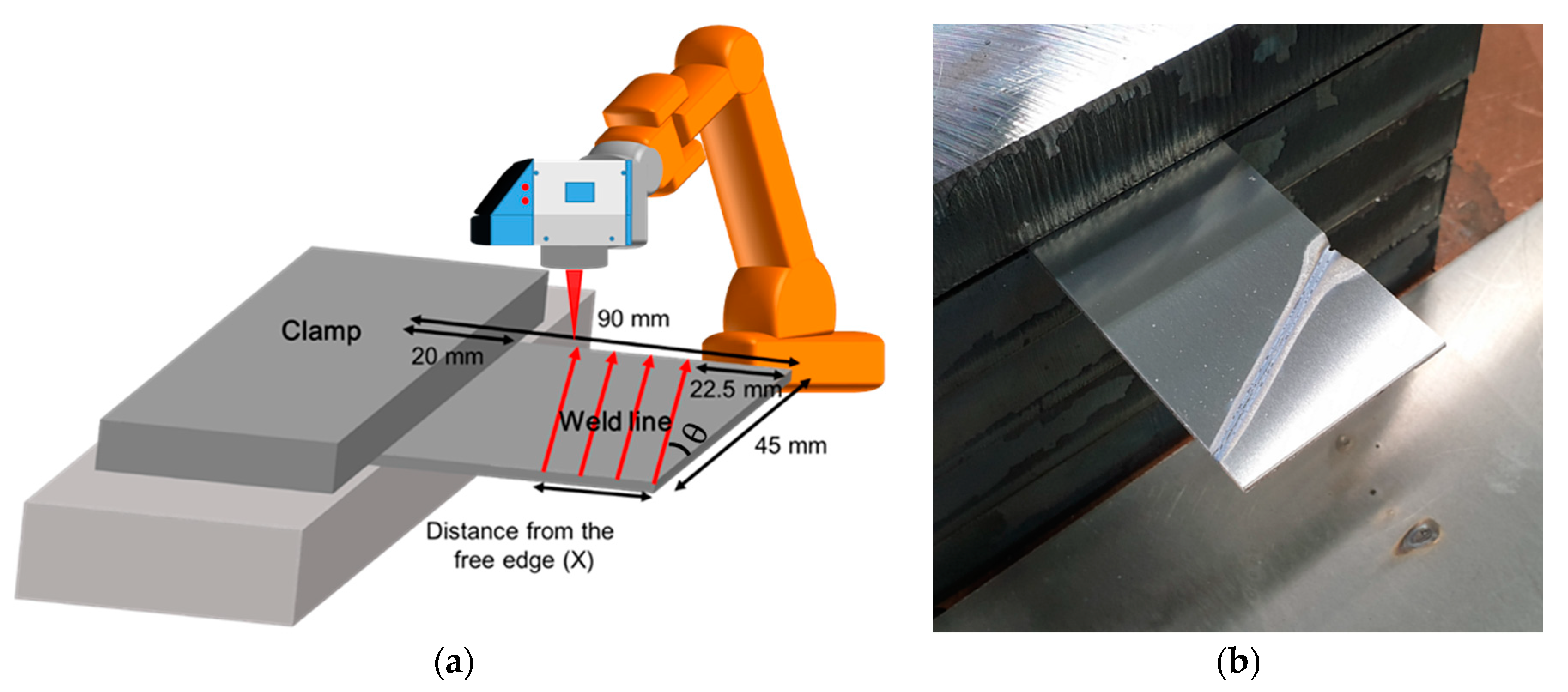 Clamp

90 mm

20 mm

22.5 mm

Weld line

$\theta$

45 mm

Distance from the free edge (X)

(a)

(b)