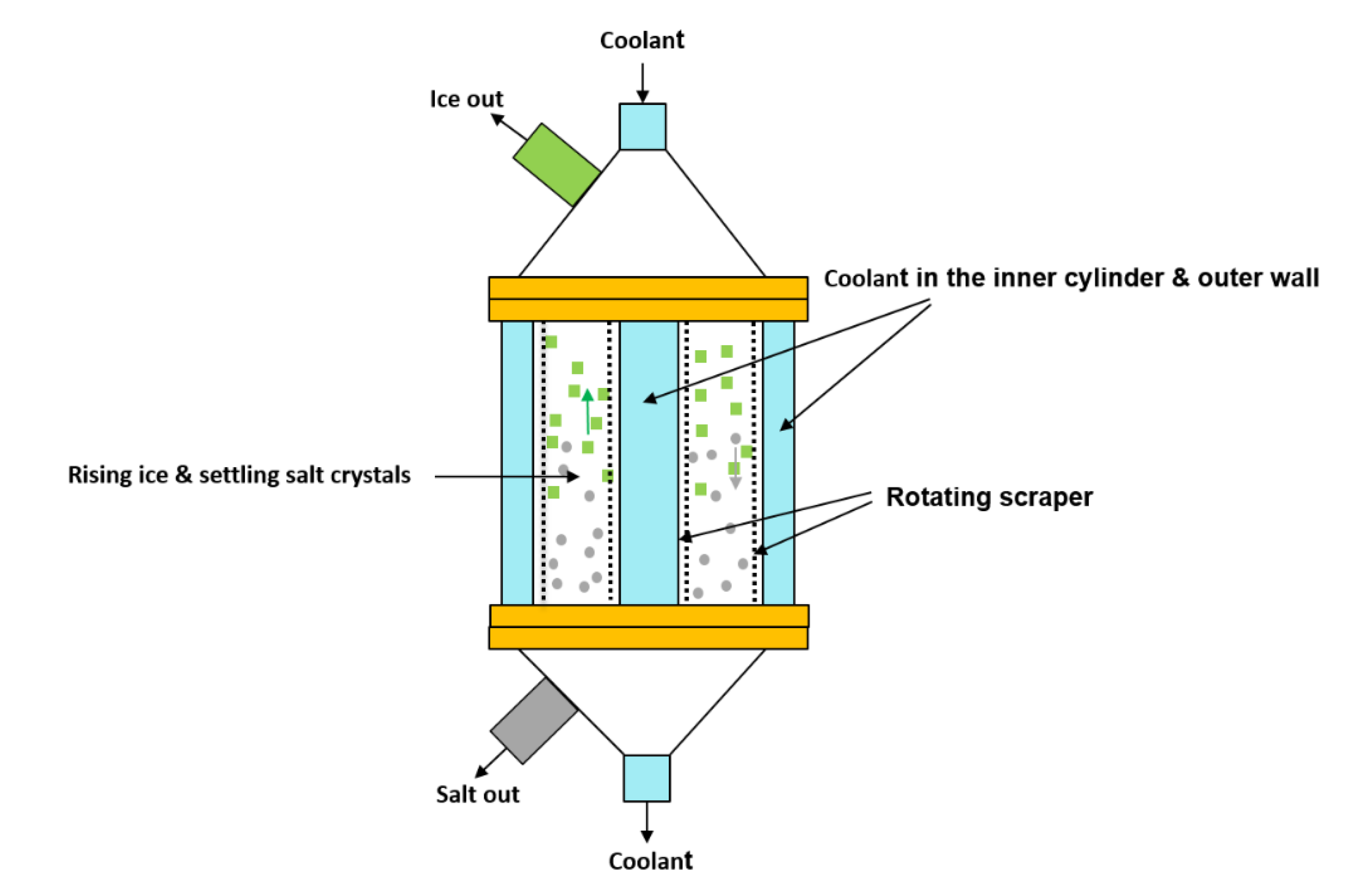 Coolant

Ice out

Coolant in the inner cylinder & outer wall

Rising ice & settling salt crystals

Rotating scraper

Salt out

Coolant