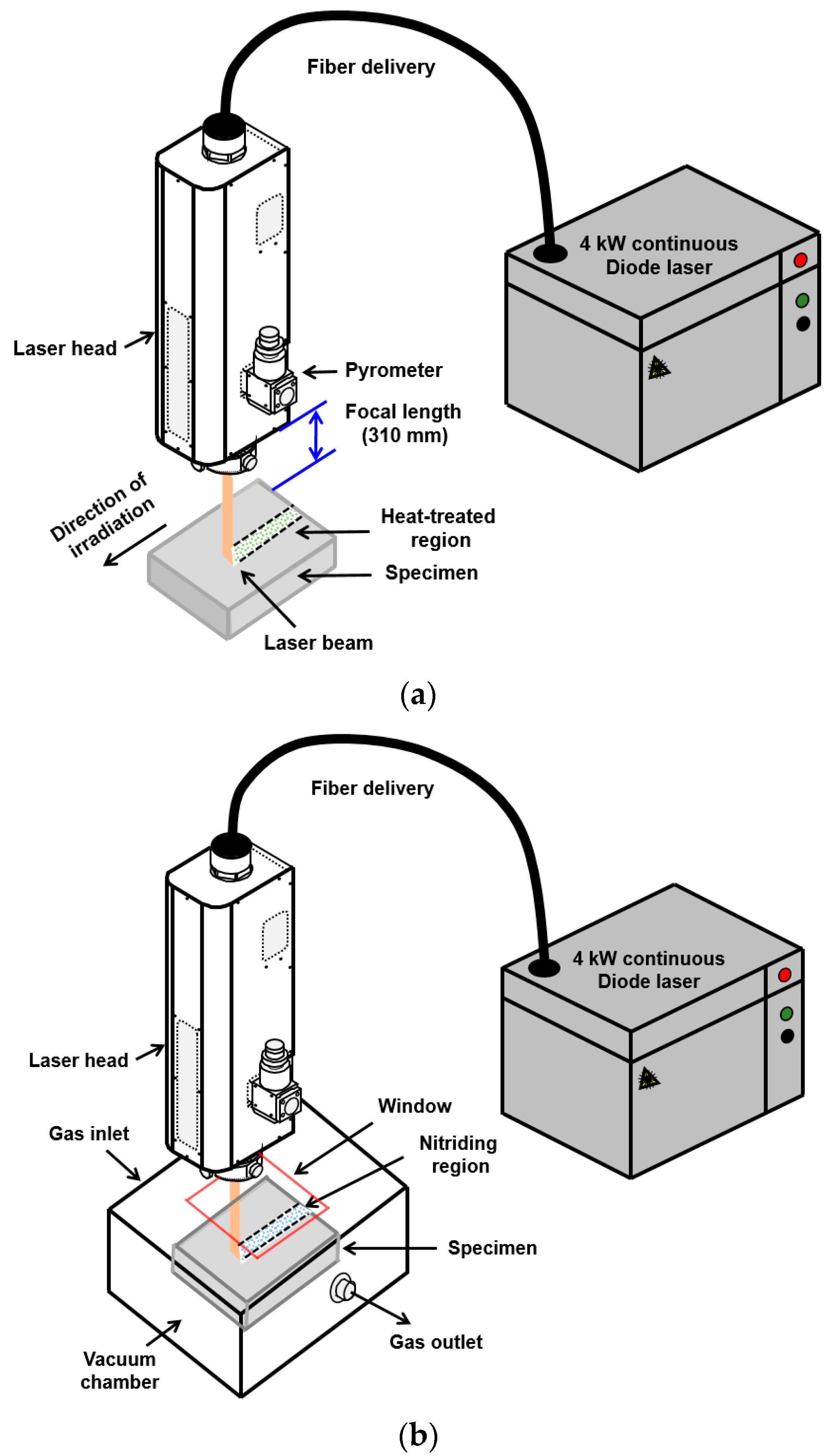 Fiber delivery

4 kW continuous Diode laser

Laser head

Pyrometer

Focal length (310 mm)

Direction of irradiation

Heat-treated region

Specimen

Laser beam

(a)

Fiber delivery

4 kW continuous Diode laser

Laser head

Window

Gas inlet

Nitriding region

Specimen

Gas outlet

Vacuum chamber

(b)