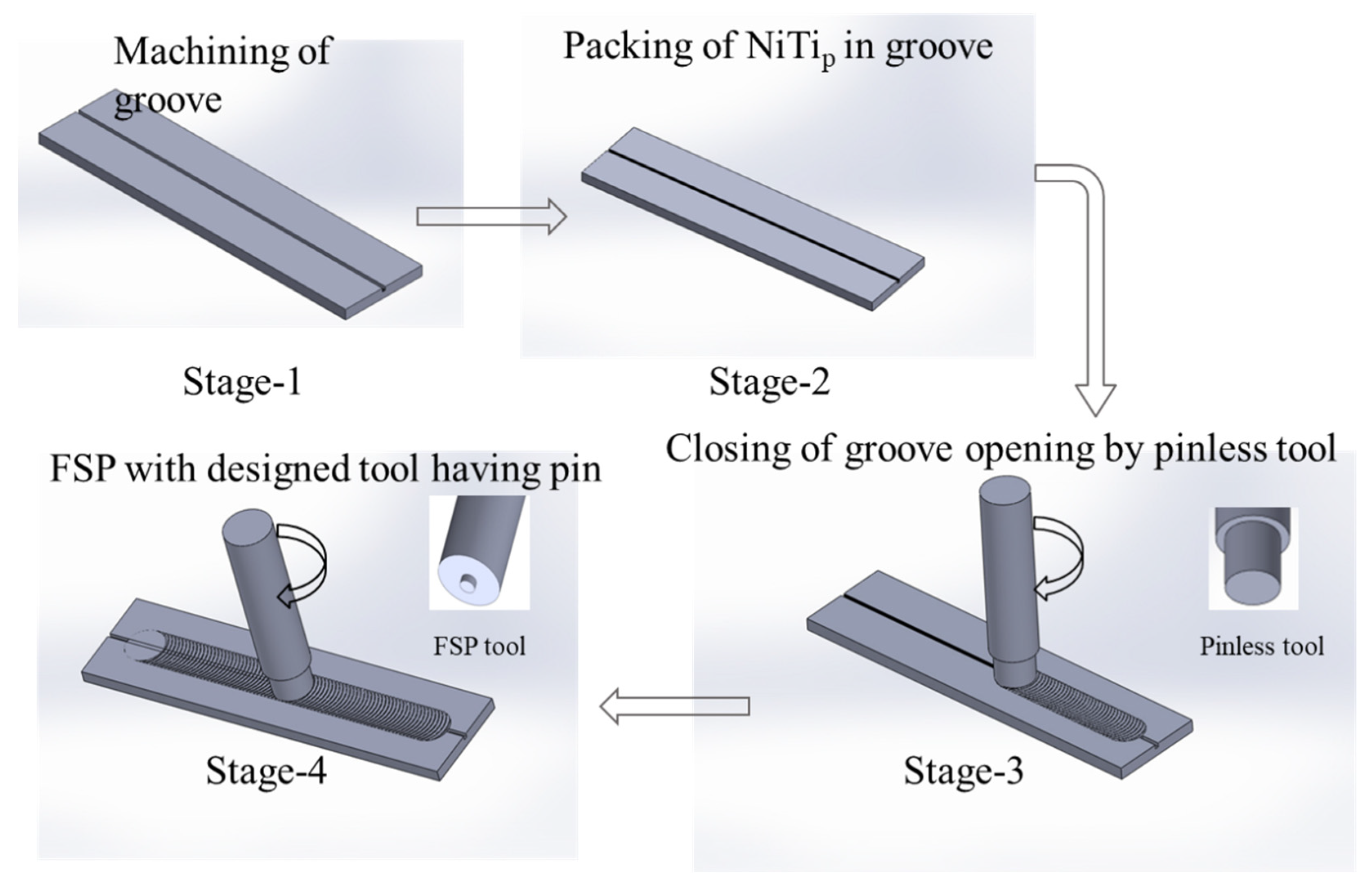 Machining of groove

Stage-1

Packing of $NiTi_p$ in groove

Stage-2

Closing of groove opening by pinless tool

Pinless tool

Stage-3

FSP with designed tool having pin

FSP tool

Stage-4