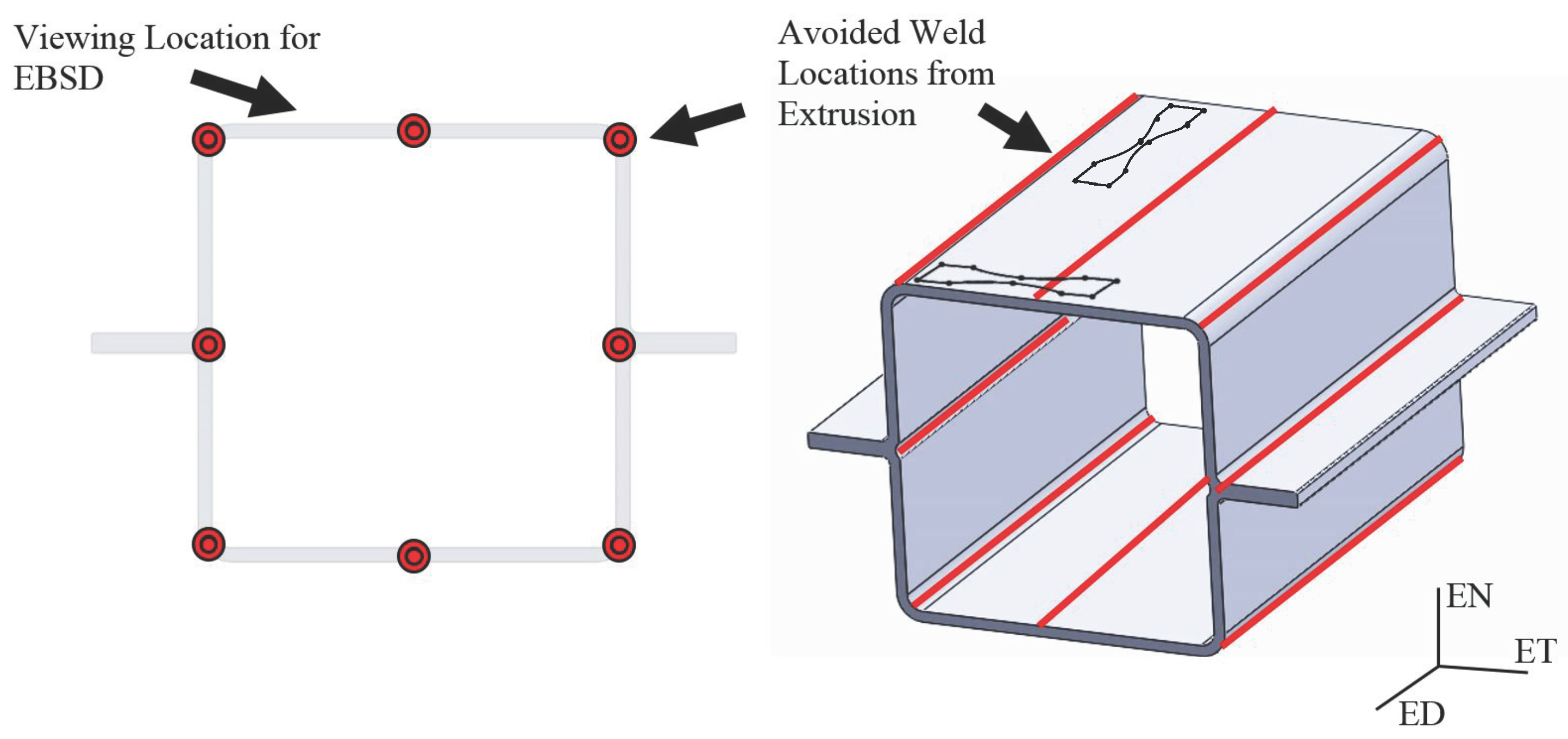 Viewing Location for EBSD

Avoided Weld Locations from Extrusion

EN
ET
ED