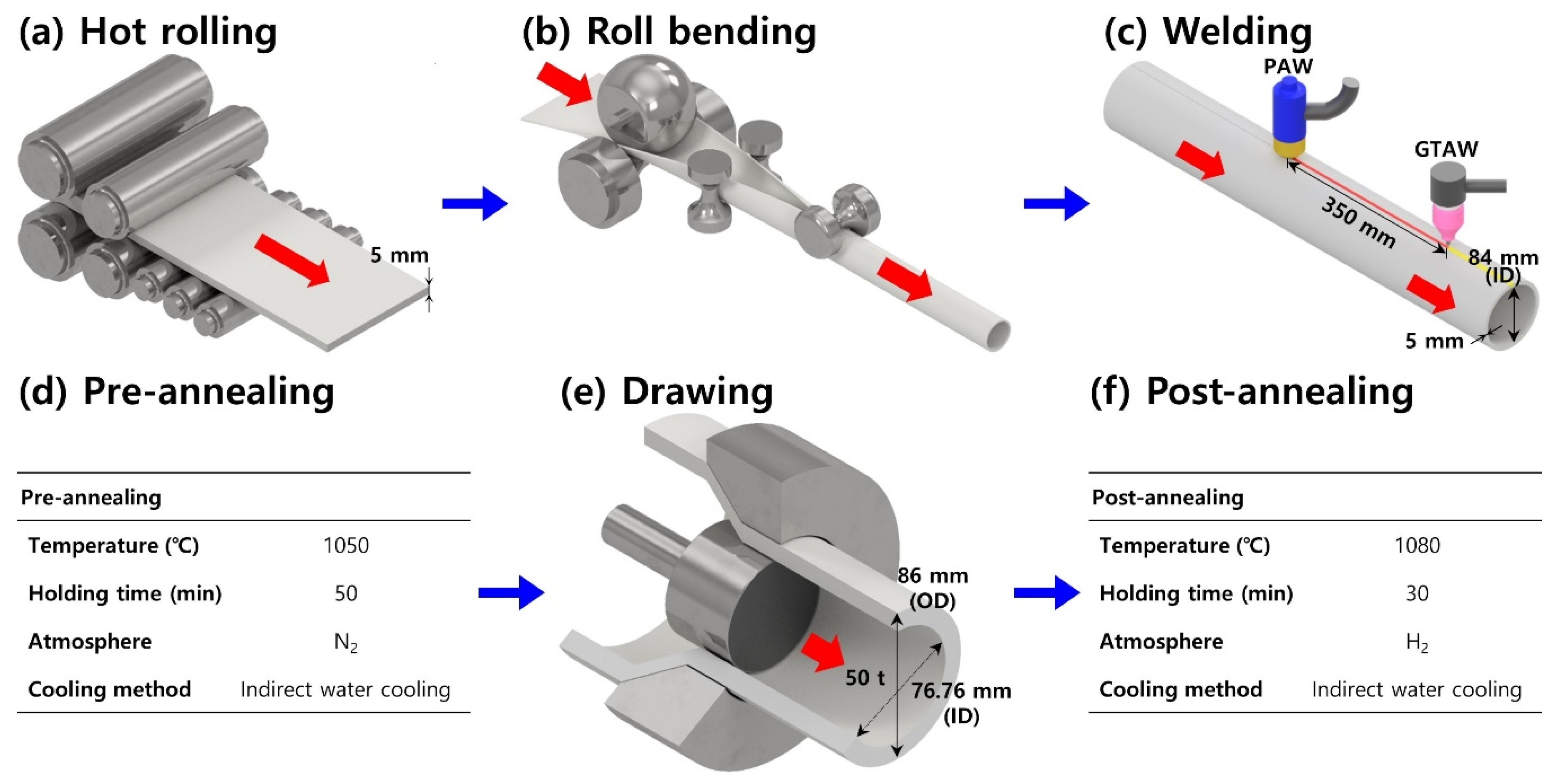 (a) Hot rolling

5 mm

(b) Roll bending

(c) Welding

PAW

GTAW

350 mm

84 mm (ID)

5 mm

(d) Pre-annealing

| Pre-annealing | |
|---|---|
| Temperature (℃) | 1050 |
| Holding time (min) | 50 |
| Atmosphere | $N_2$ |
| Cooling method | Indirect water cooling |

(e) Drawing

86 mm (OD)

50 t

76.76 mm (ID)

(f) Post-annealing

| Post-annealing | |
|---|---|
| Temperature (℃) | 1080 |
| Holding time (min) | 30 |
| Atmosphere | $H_2$ |
| Cooling method | Indirect water cooling |