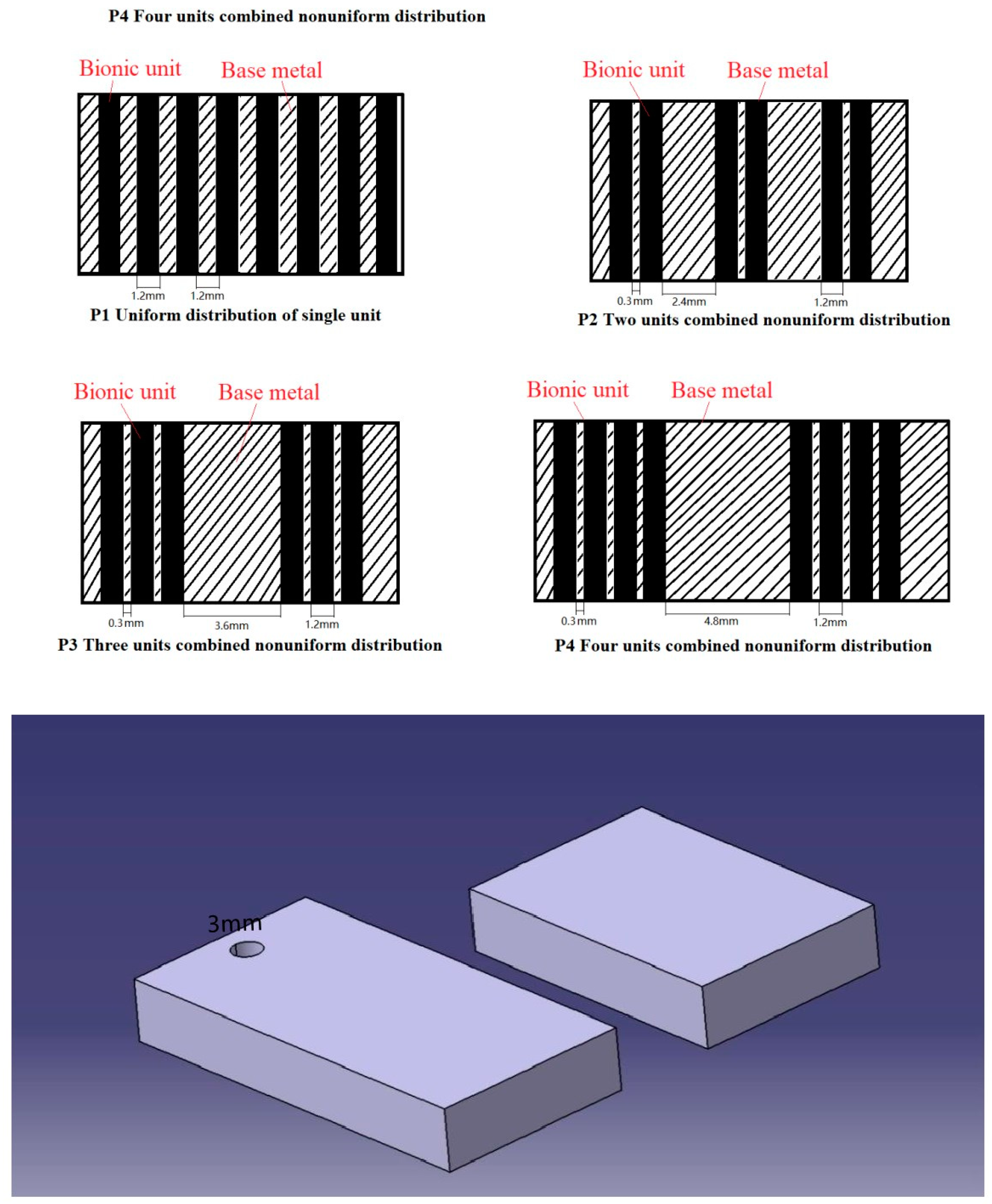 P4 Four units combined nonuniform distribution

Bionic unit
Base metal
1.2mm
1.2mm
P1 Uniform distribution of single unit

Bionic unit
Base metal
0.3mm
2.4mm
1.2mm
P2 Two units combined nonuniform distribution

Bionic unit
Base metal
0.3mm
3.6mm
1.2mm
P3 Three units combined nonuniform distribution

Bionic unit
Base metal
0.3mm
4.8mm
1.2mm
P4 Four units combined nonuniform distribution

3mm