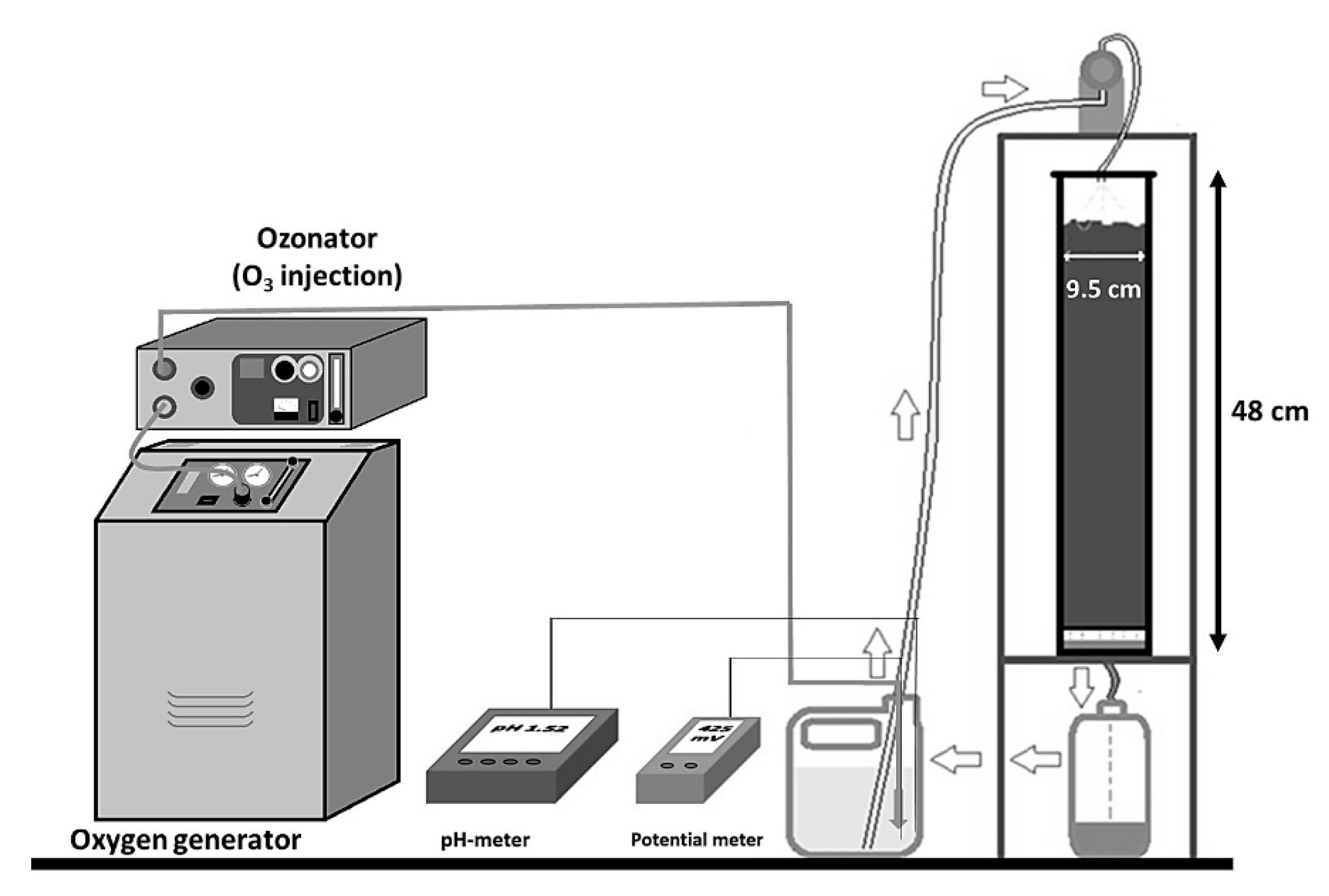 Ozonator
($O_3$ injection)

9.5 cm

48 cm

pH 1.52

425 mV

Oxygen generator

pH-meter

Potential meter