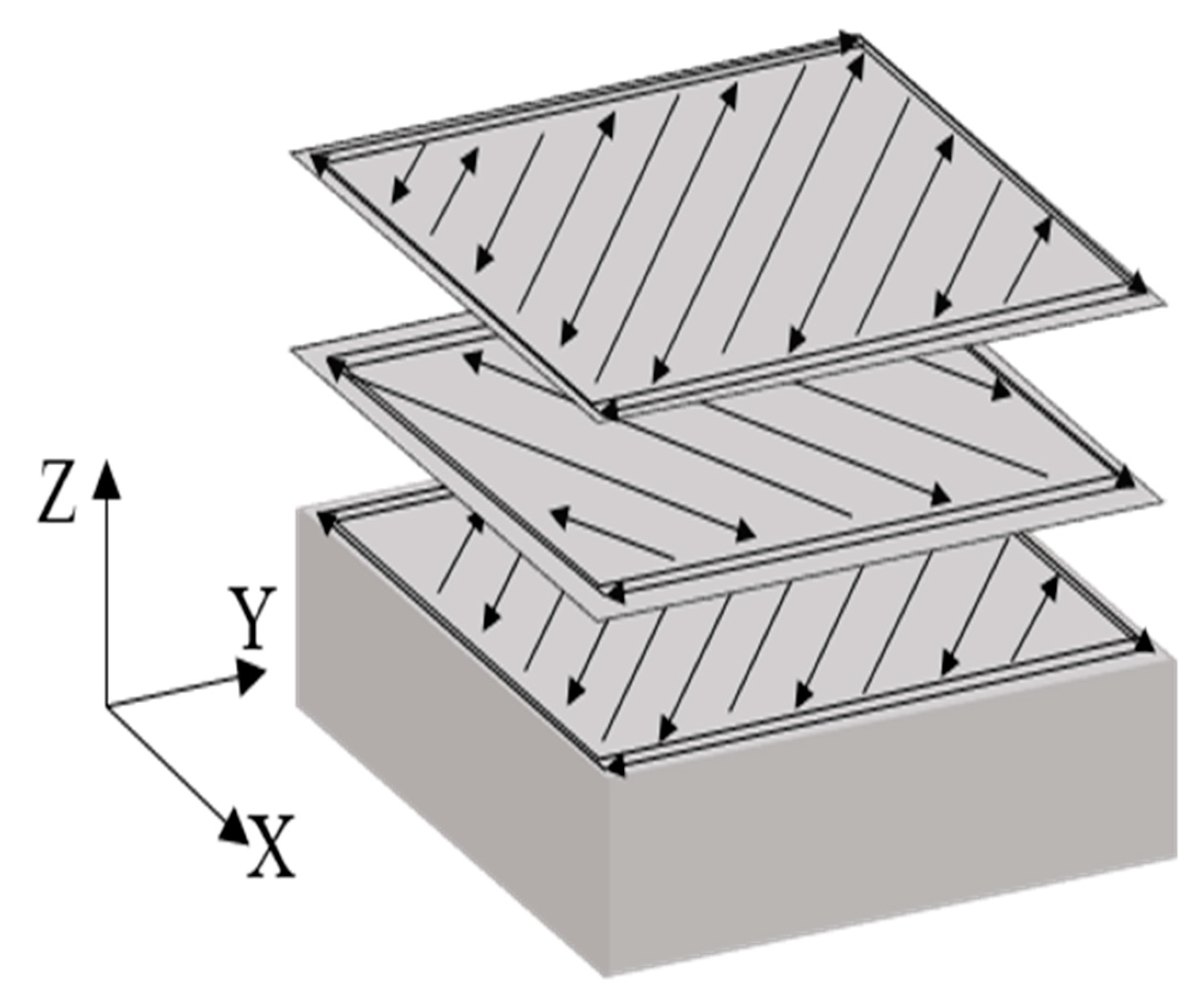 Z
Y
X