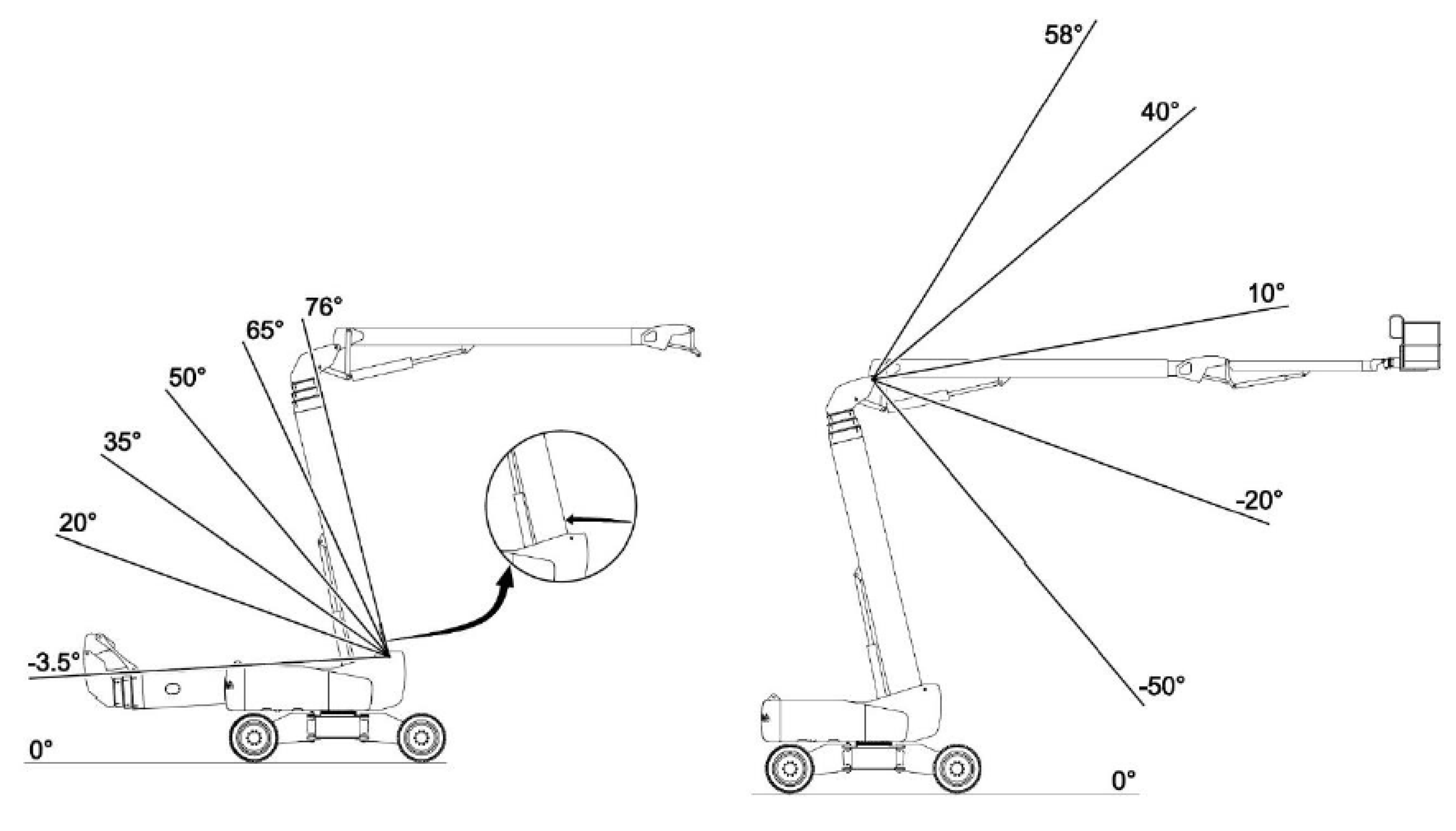 76°
65°
50°
35°
20°
-3.5°
0°

58°
40°
10°
-20°
-50°
0°