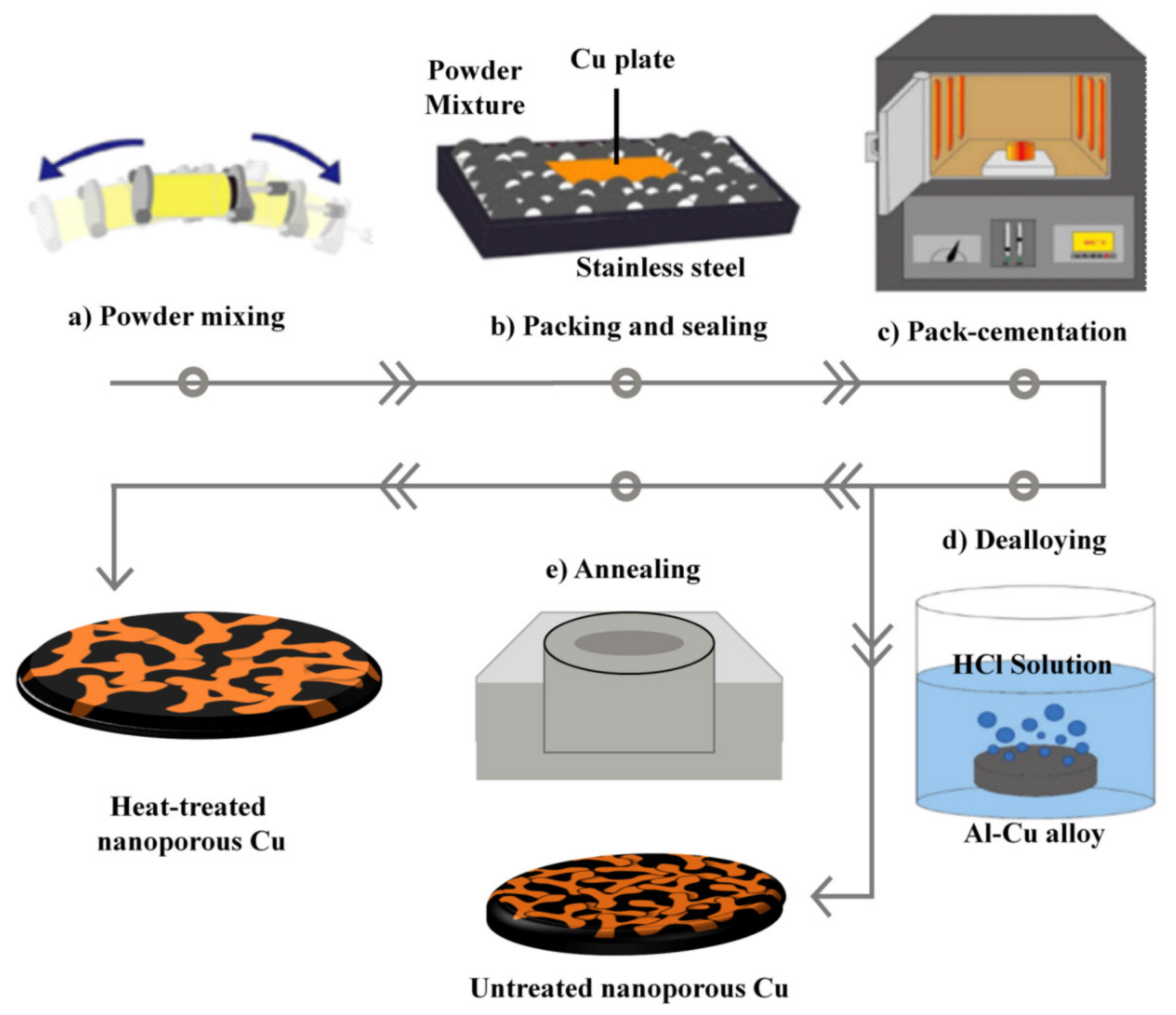 Powder Mixture

Cu plate

Stainless steel

a) Powder mixing

b) Packing and sealing

c) Pack-cementation

d) Dealloying

e) Annealing

HCl Solution

Al-Cu alloy

Heat-treated nanoporous Cu

Untreated nanoporous Cu