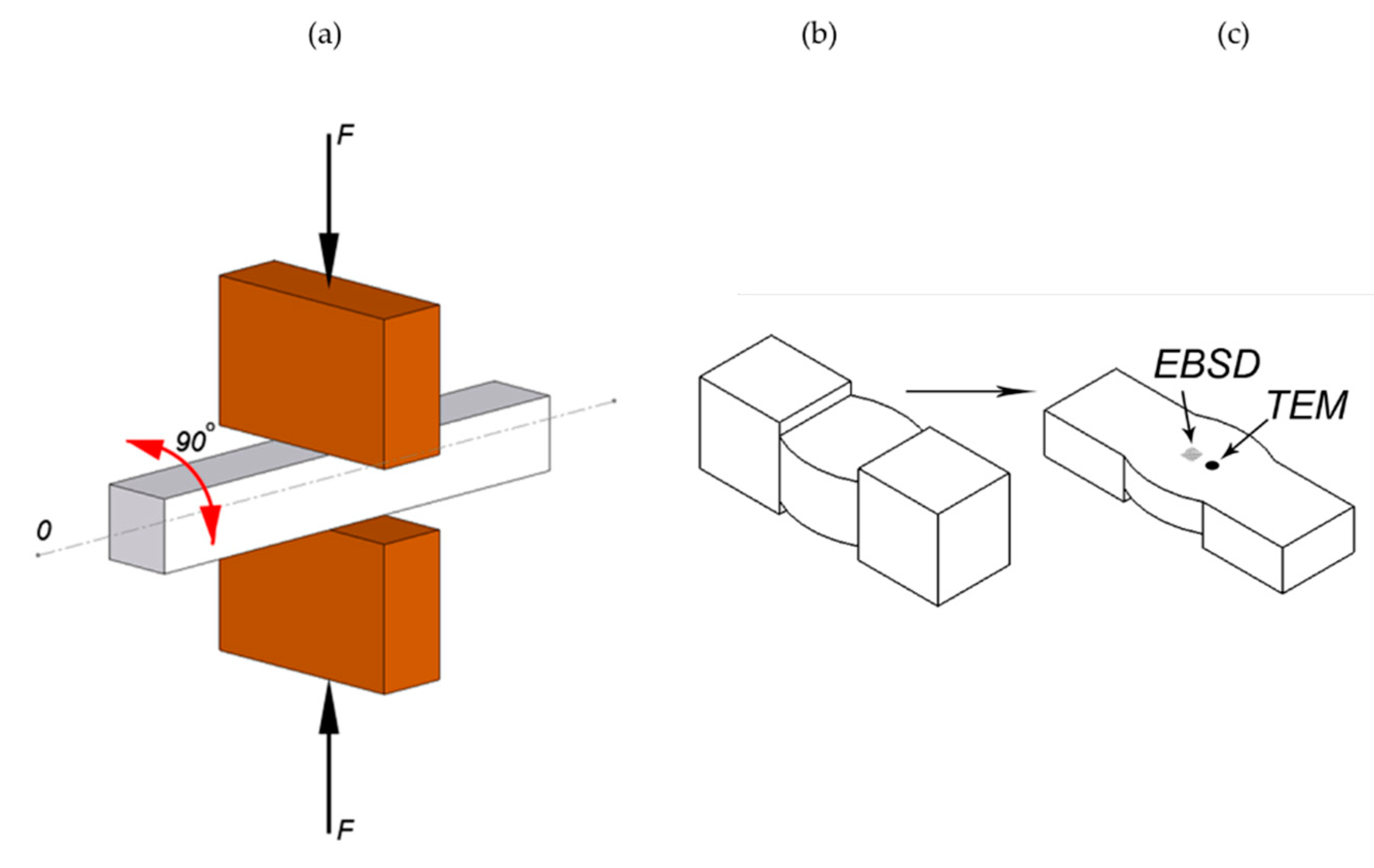 (a)

(b)

(c)

F

90°

0

F

EBSD

TEM