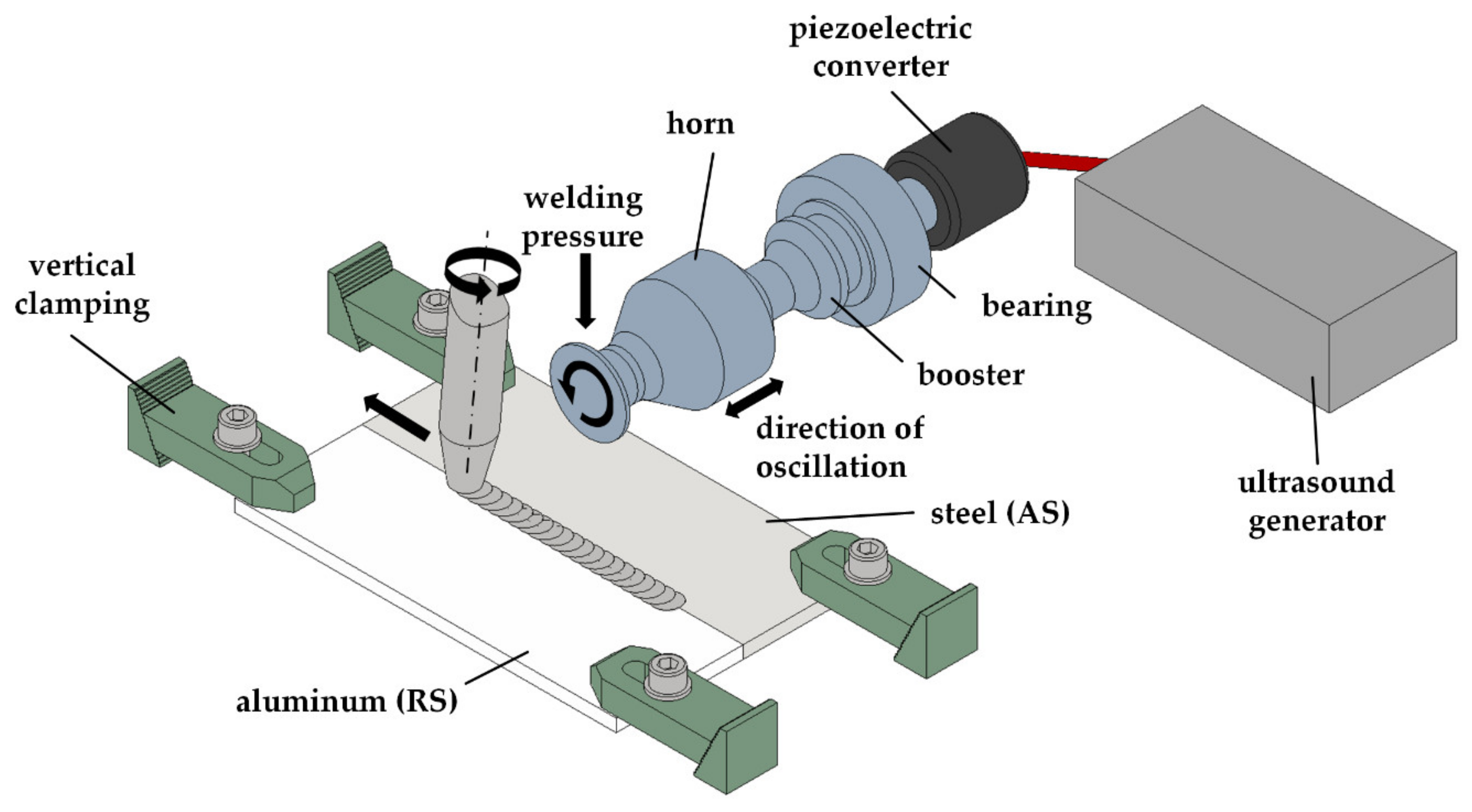 piezoelectric converter

horn

welding pressure

vertical clamping

bearing

booster

direction of oscillation

ultrasound generator

steel (AS)

aluminum (RS)