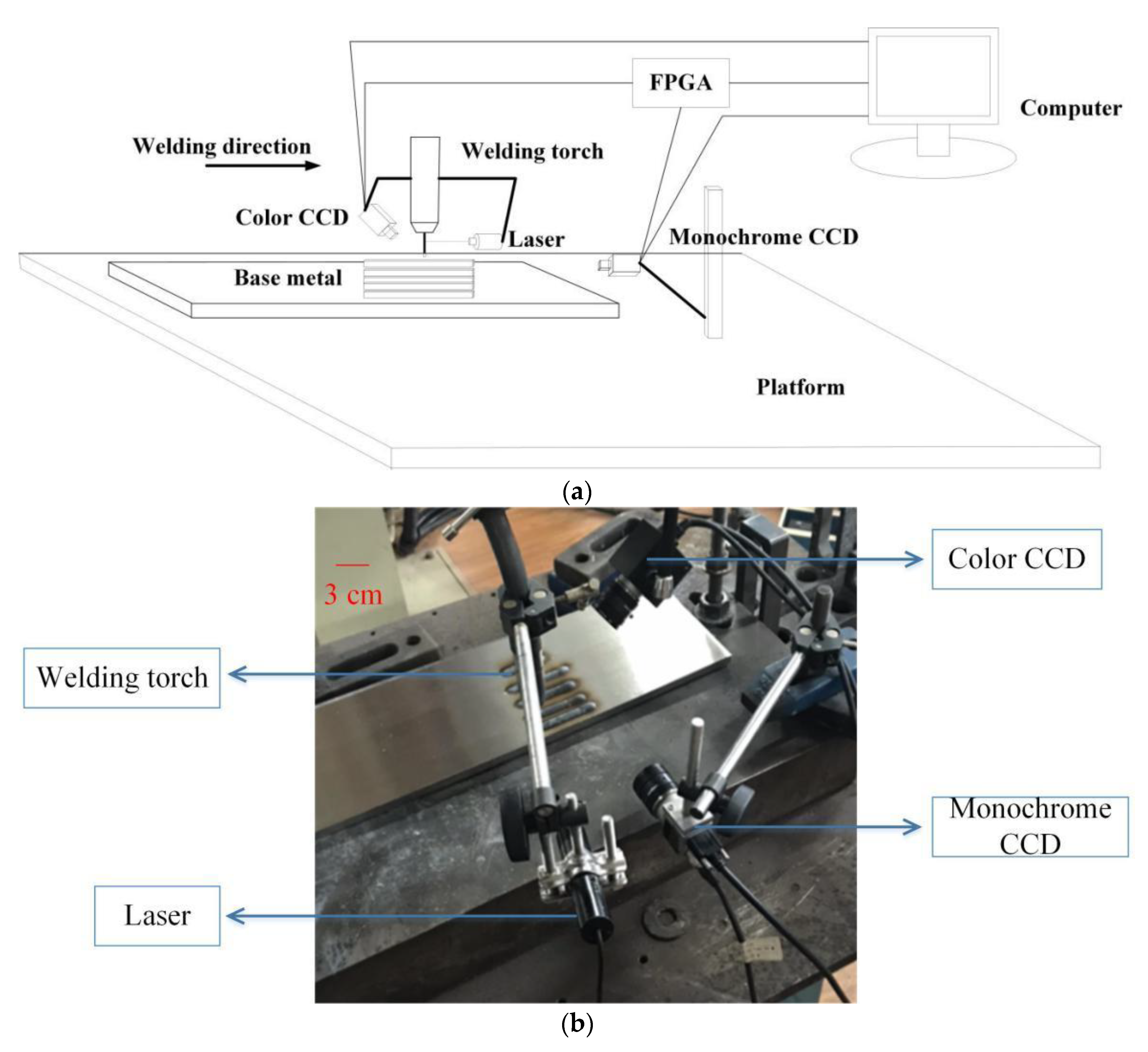 FPGA

Computer

Welding direction

Welding torch

Color CCD

Laser

Monochrome CCD

Base metal

Platform

(a)

3 cm

Color CCD

Welding torch

Monochrome CCD

Laser

(b)