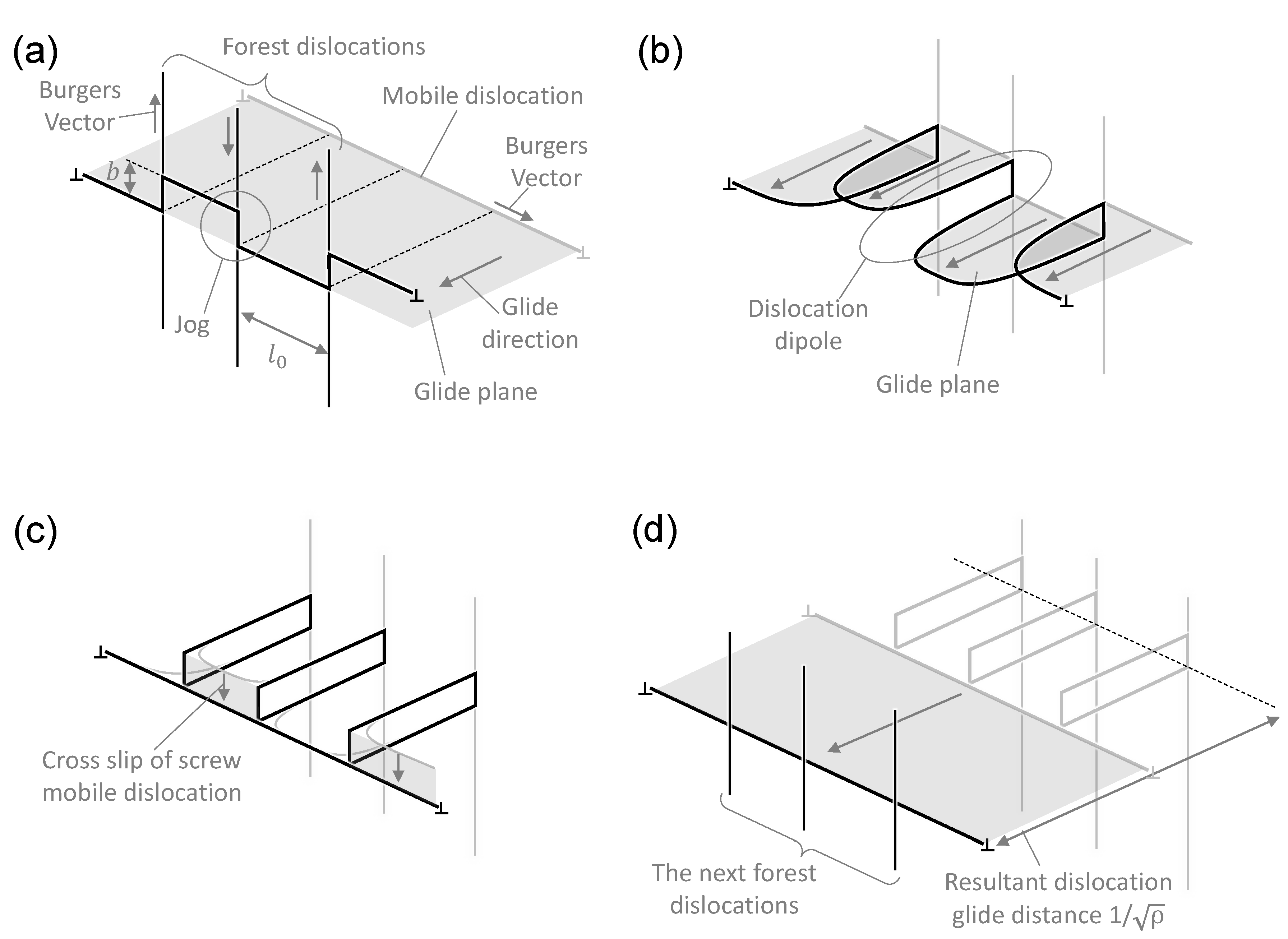 (a)

Forest dislocations

Burgers Vector

Mobile dislocation

Burgers Vector

$b$

Jog

$l_0$

Glide direction

Glide plane

(b)

Dislocation dipole

Glide plane

(c)

Cross slip of screw mobile dislocation

(d)

The next forest dislocations

Resultant dislocation glide distance $1/\sqrt{\rho}$