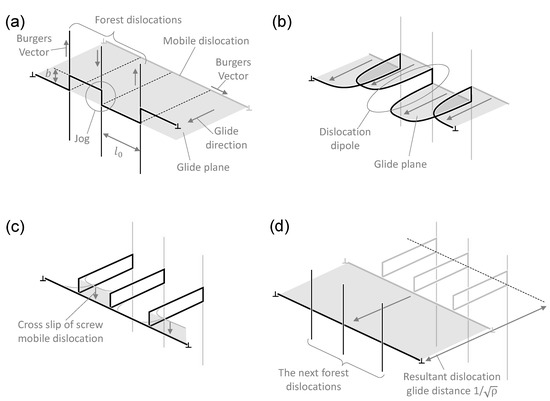 (a)

Forest dislocations

Burgers Vector

Mobile dislocation

Burgers Vector

$b$

Jog

$l_0$

Glide direction

Glide plane

(b)

Dislocation dipole

Glide plane

(c)

Cross slip of screw mobile dislocation

(d)

The next forest dislocations

Resultant dislocation glide distance $1/\sqrt{\rho}$