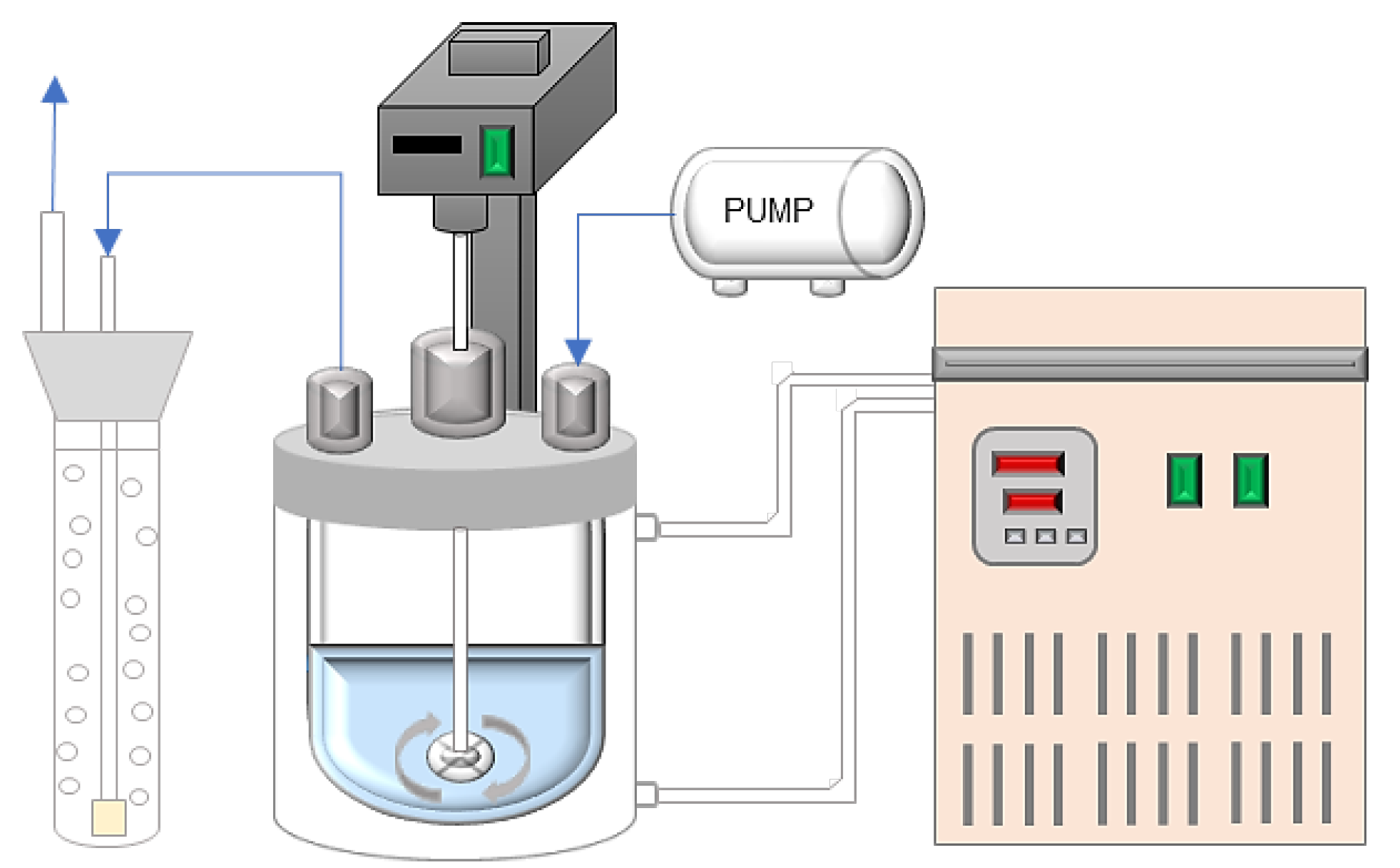 PUMP