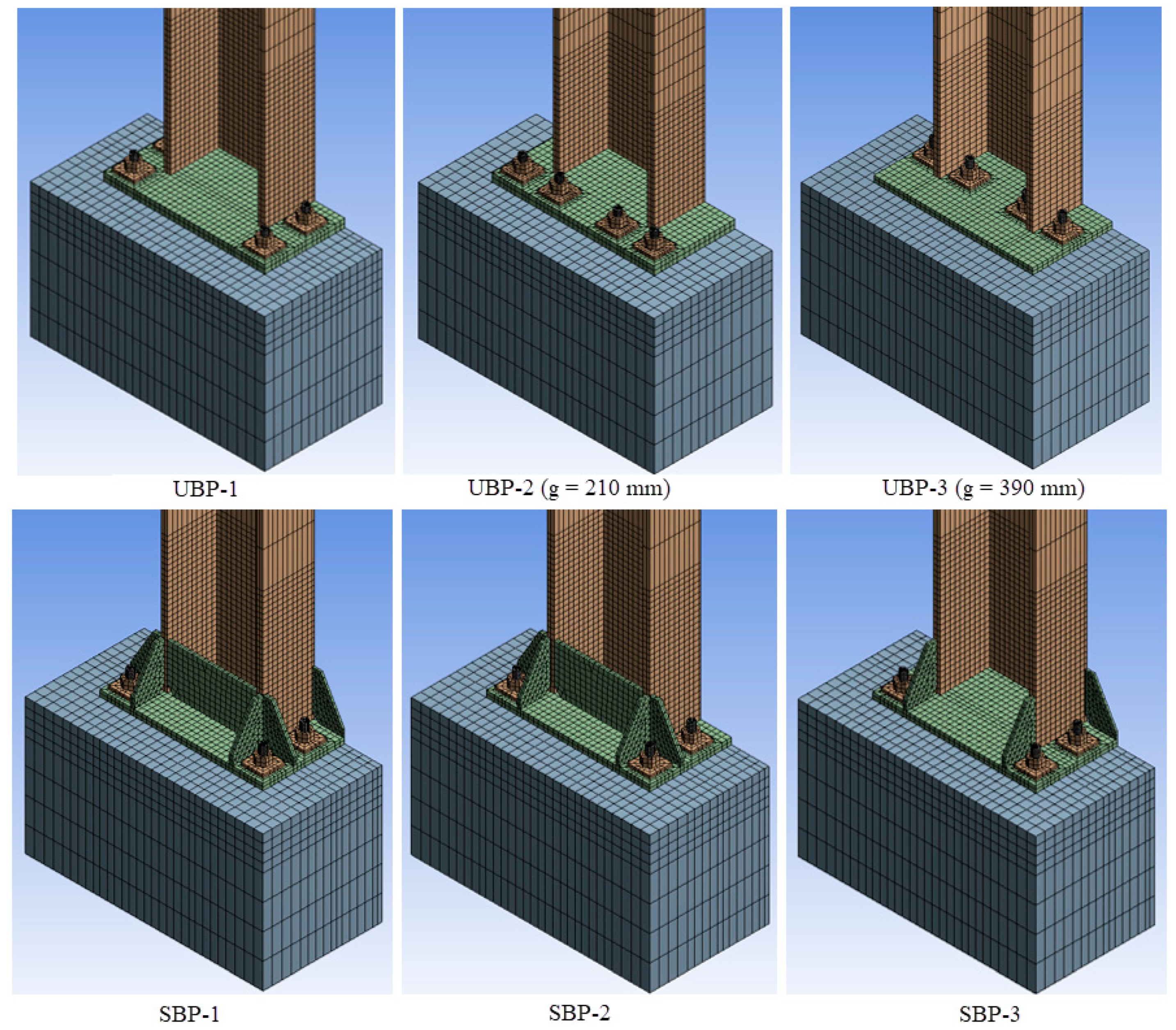 UBP-1

UBP-2 (g = 210 mm)

UBP-3 (g = 390 mm)

SBP-1

SBP-2

SBP-3