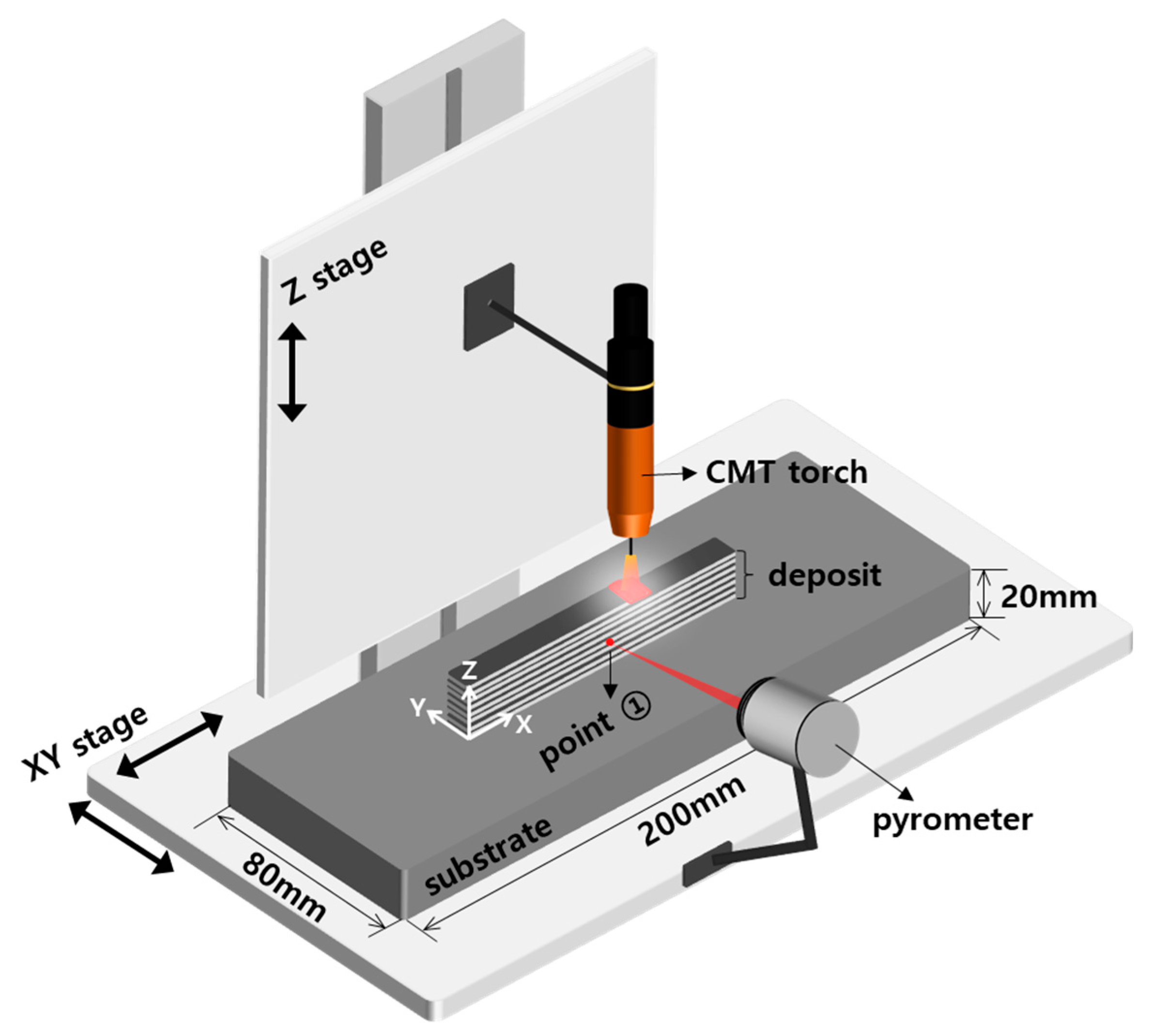 Z stage

CMT torch

deposit

20mm

Z

Y

X

point ①

XY stage

pyrometer

200mm

substrate

80mm