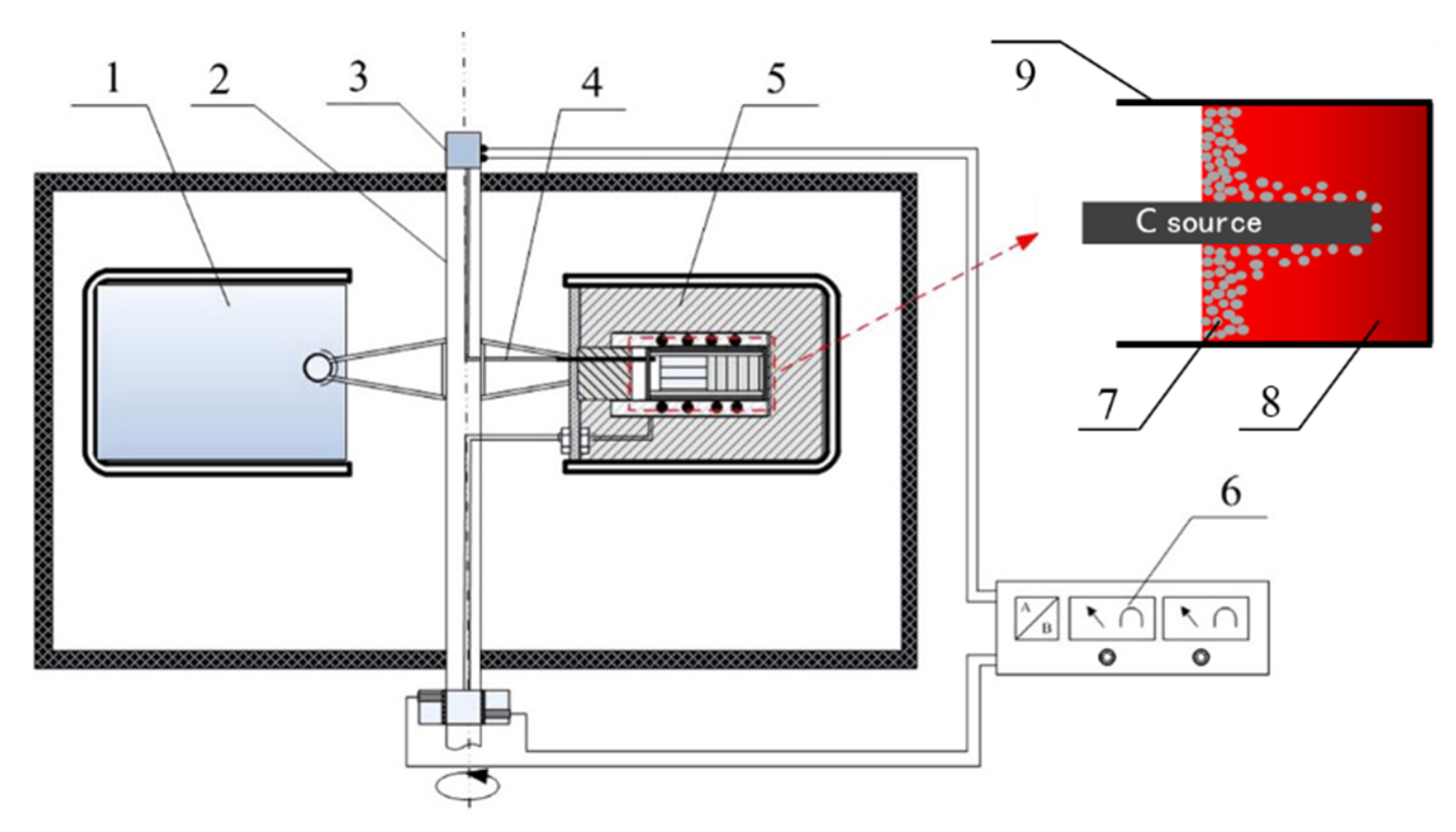 1 2 3 4 5

9

C source

7 8

6

A
B