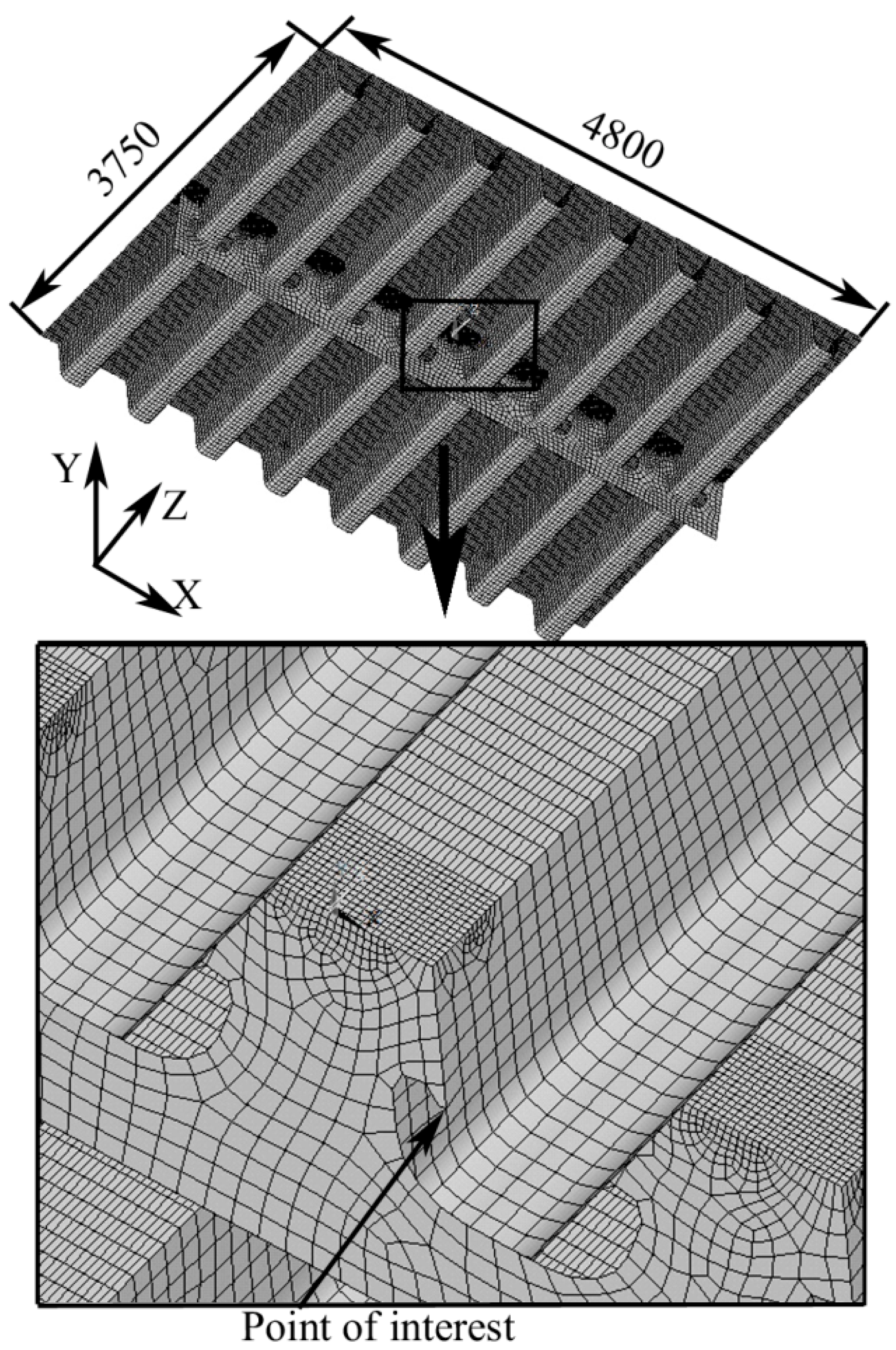 3750
4800
Y
Z
X
Point of interest