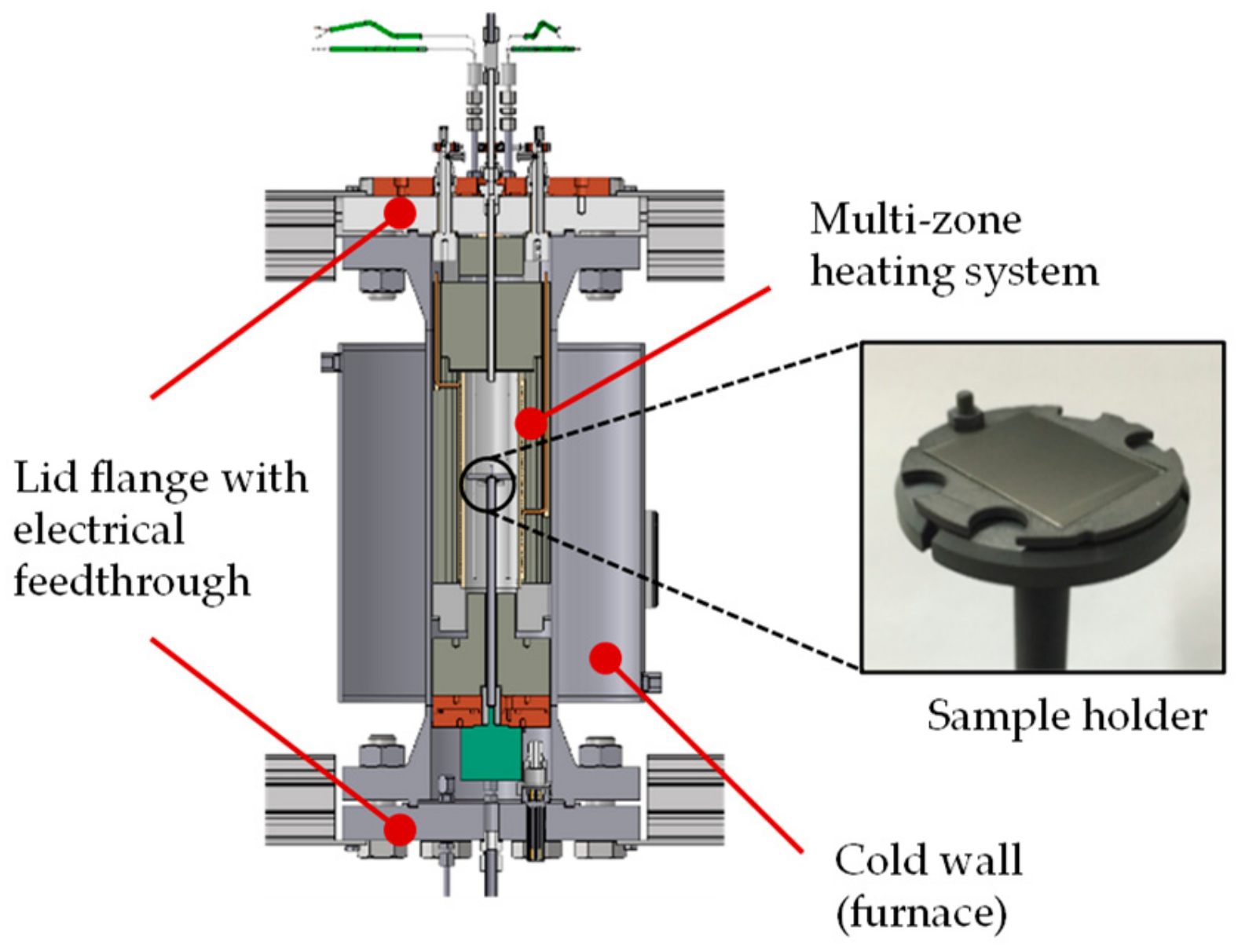 Multi-zone heating system

Lid flange with electrical feedthrough

Sample holder

Cold wall (furnace)