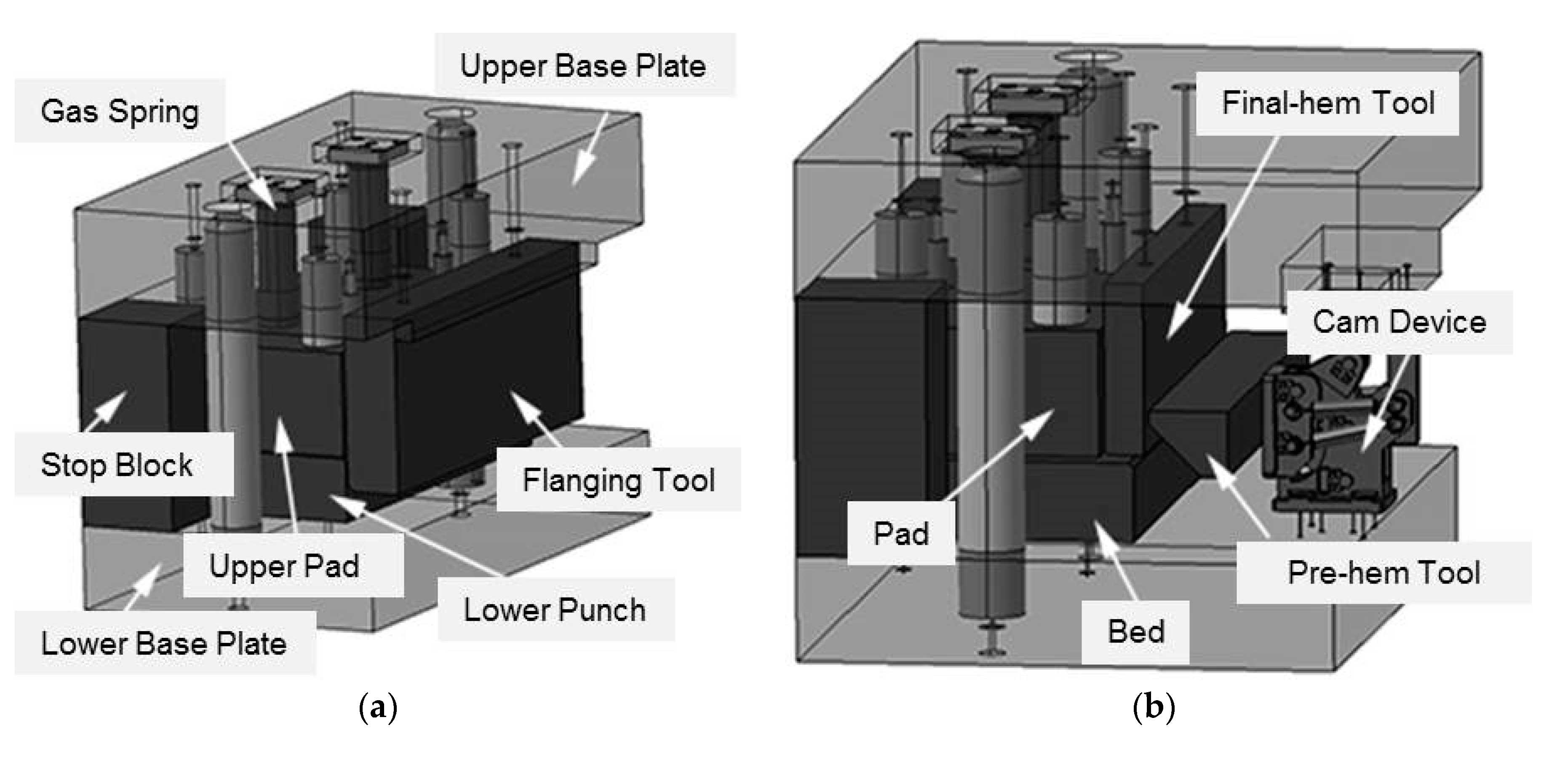 Upper Base Plate

Gas Spring

Stop Block

Flanging Tool

Upper Pad

Lower Punch

Lower Base Plate

(a)

Final-hem Tool

Cam Device

Pad

Pre-hem Tool

Bed

(b)