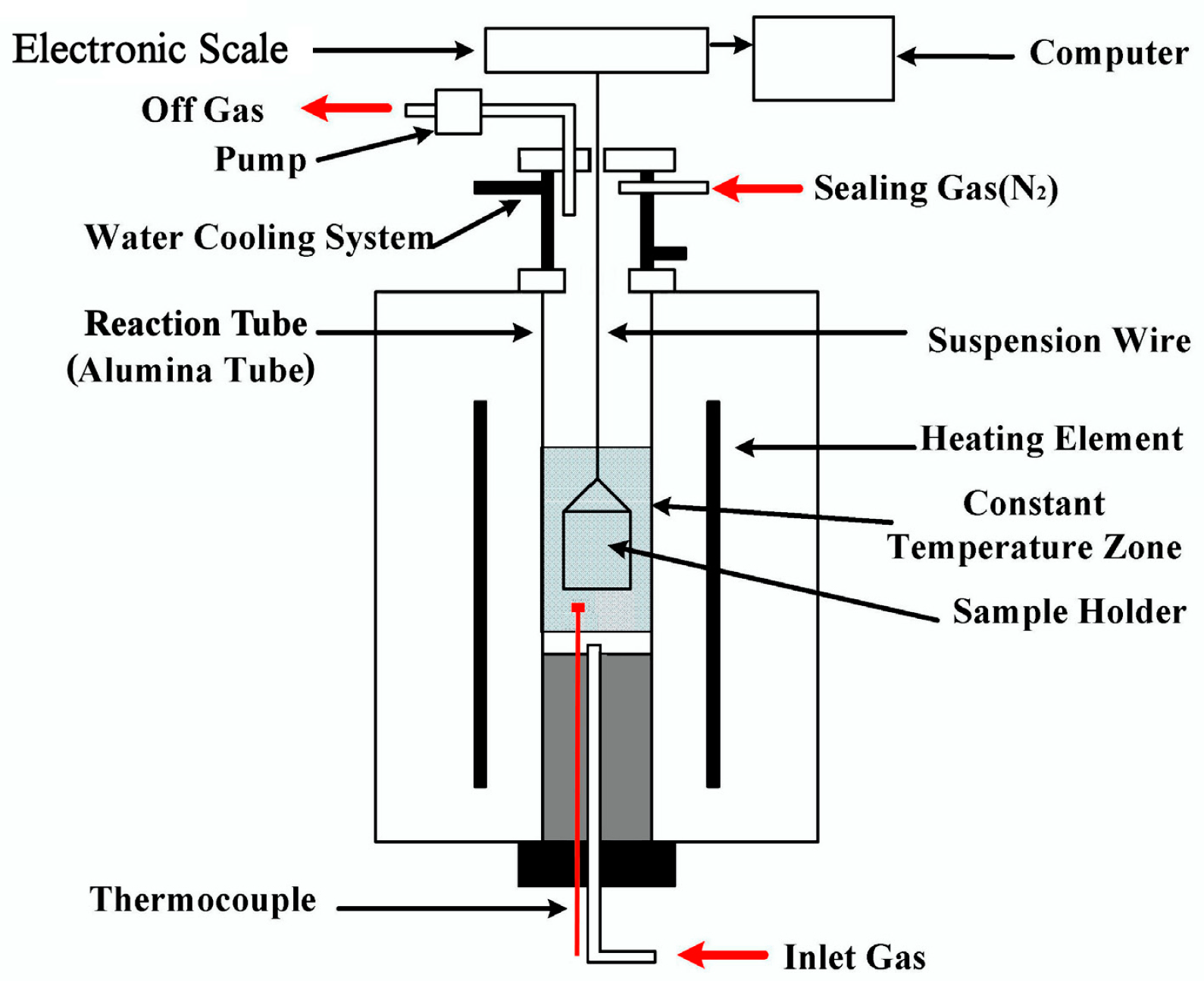 Electronic Scale

Computer

Off Gas

Pump

Sealing Gas($N_2$)

Water Cooling System

Reaction Tube (Alumina Tube)

Suspension Wire

Heating Element

Constant Temperature Zone

Sample Holder

Thermocouple

Inlet Gas